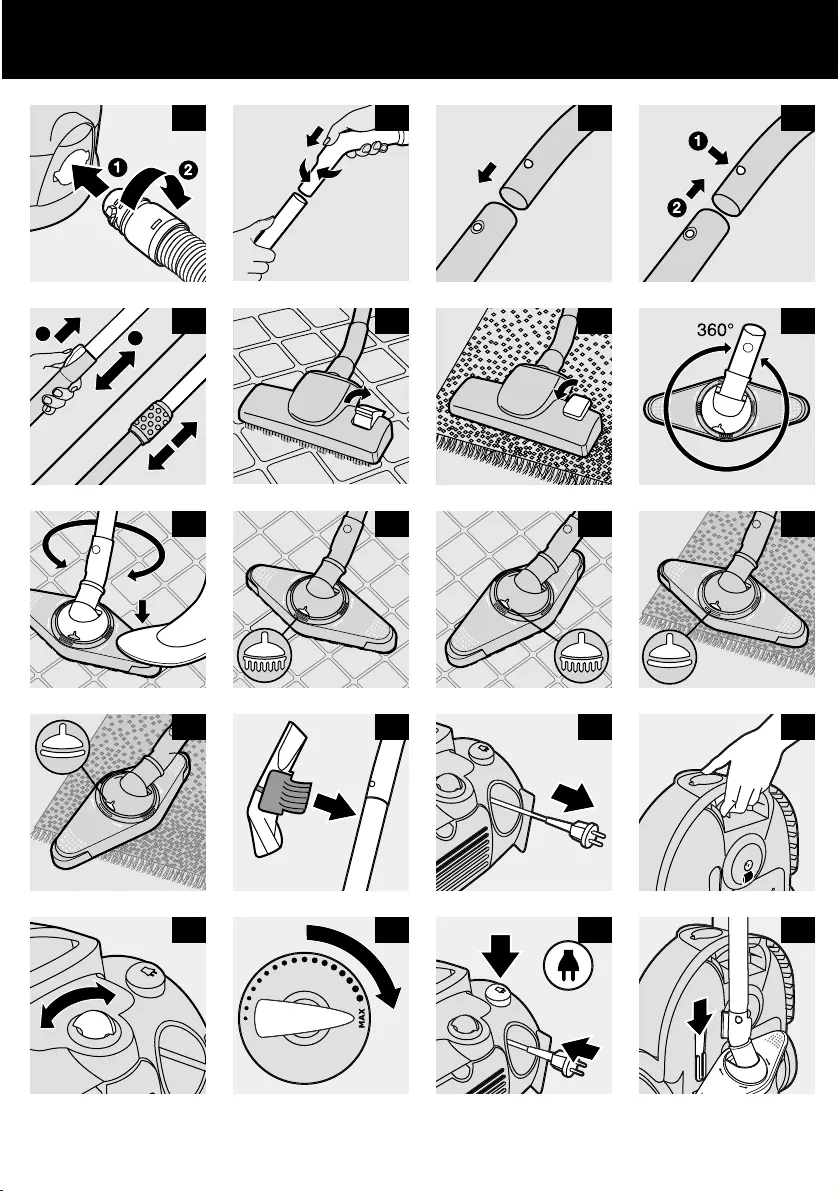 1
2
1
2
360°
MAX