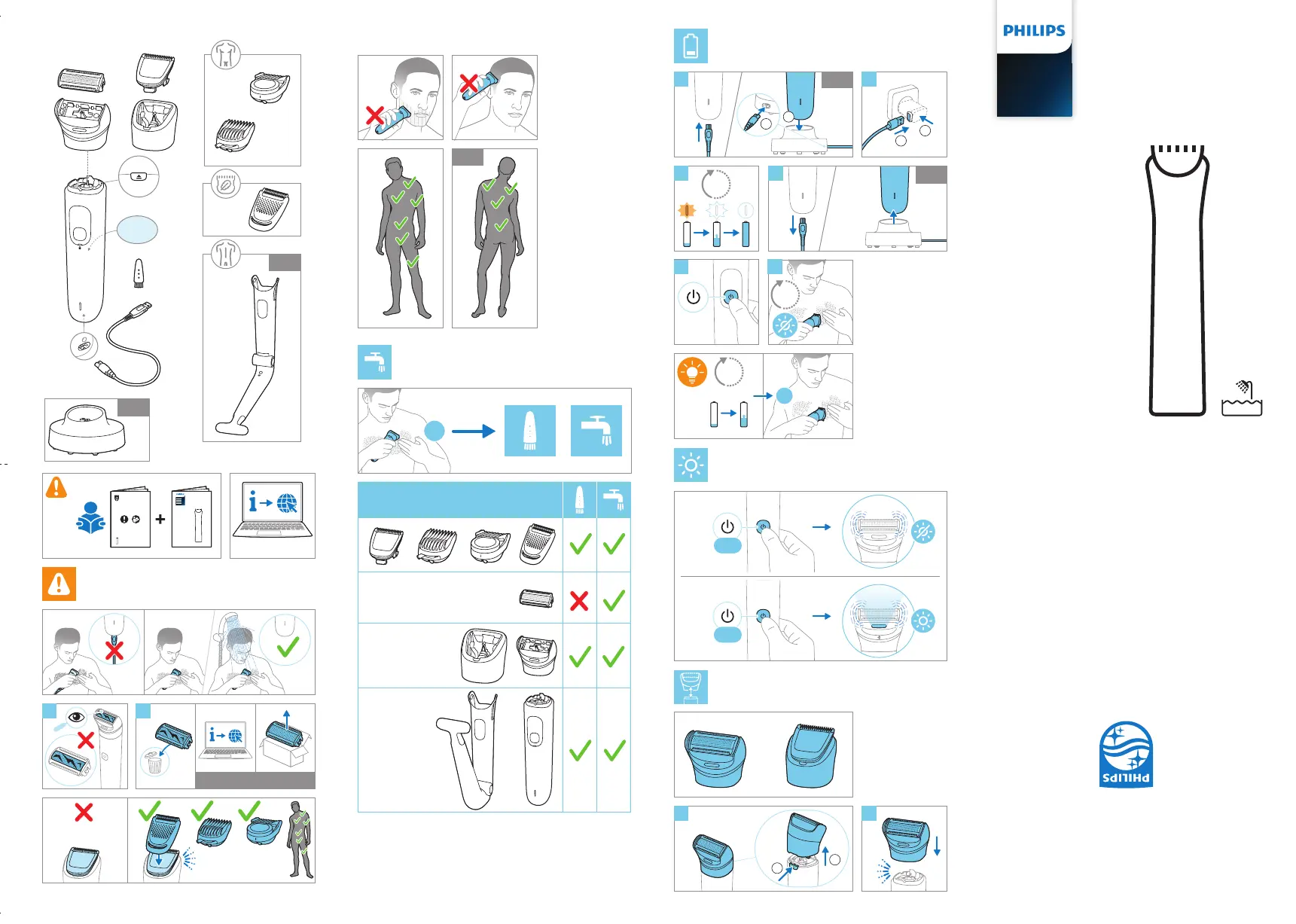 PHILIPS

PHILIPS