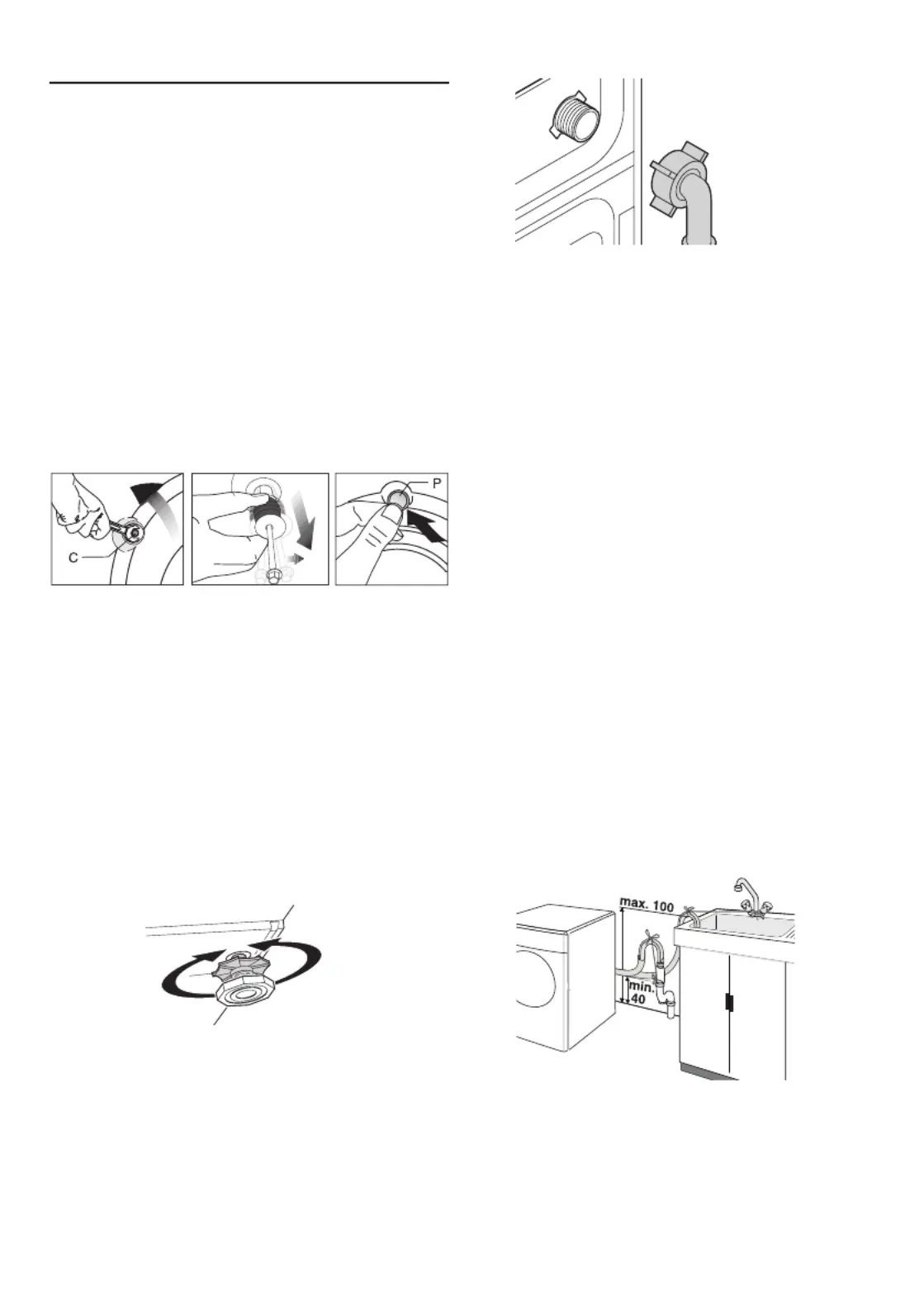 C

P

max. 100

min. 40