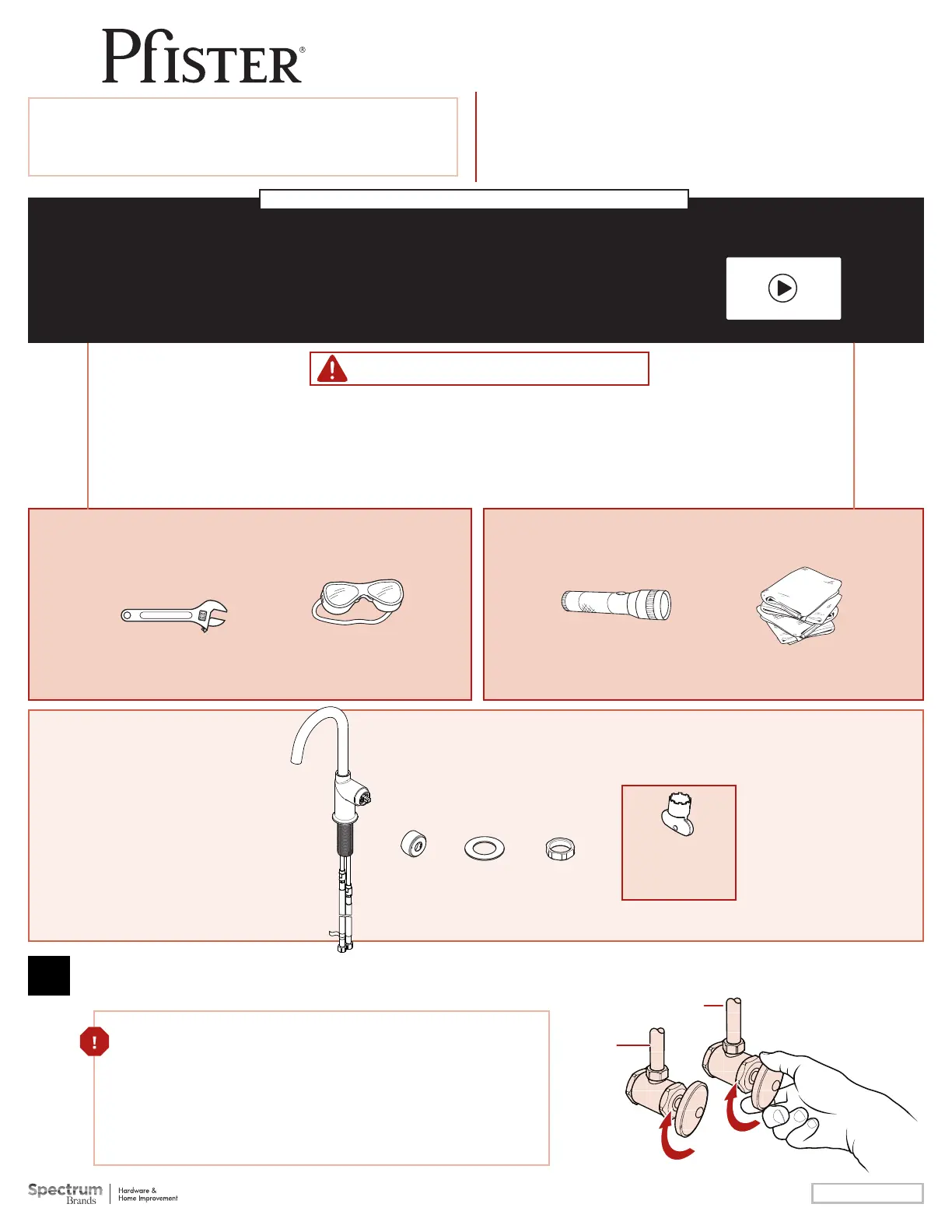 Pfister®

Spectrum Brands | Hardware & Home Improvement