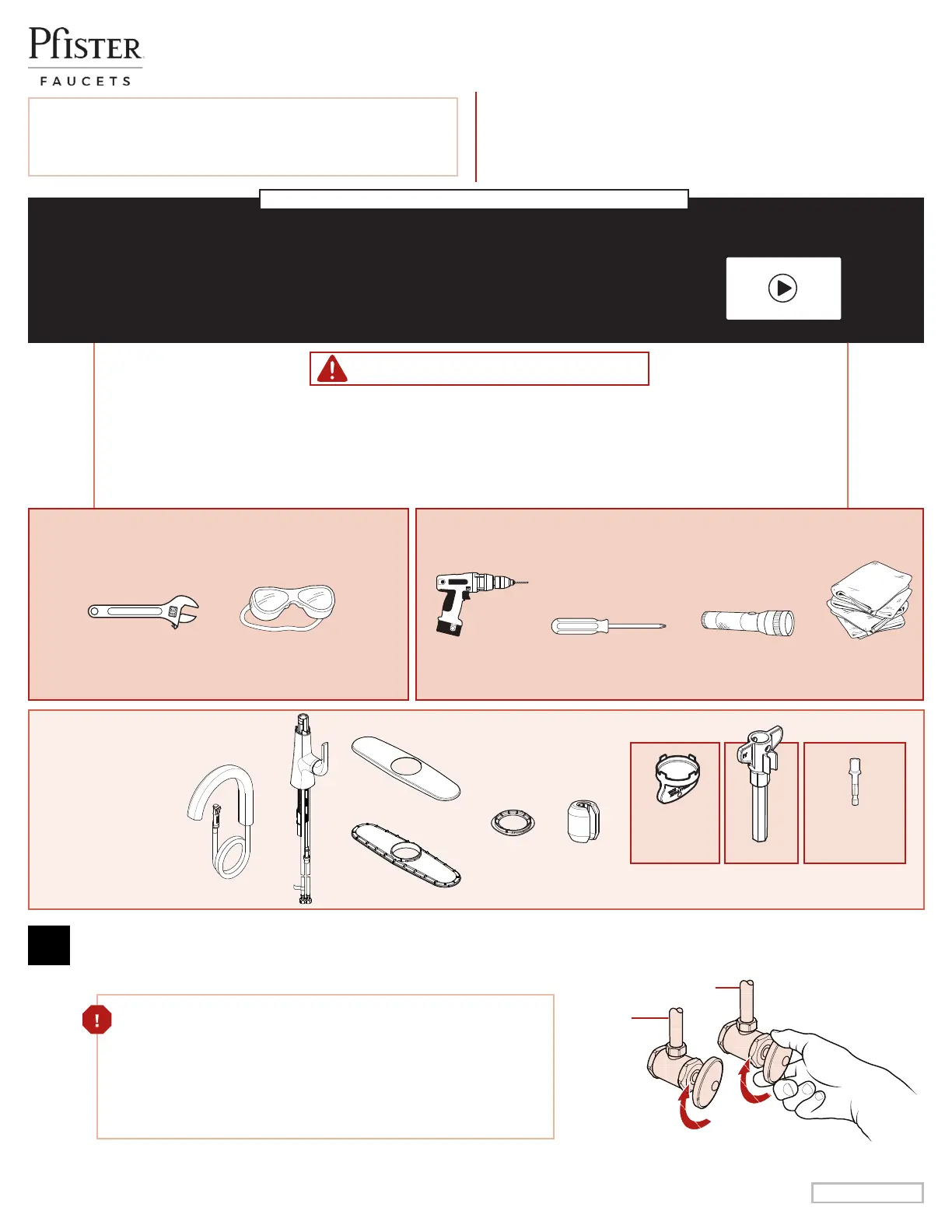 Pfister
FAUCETS