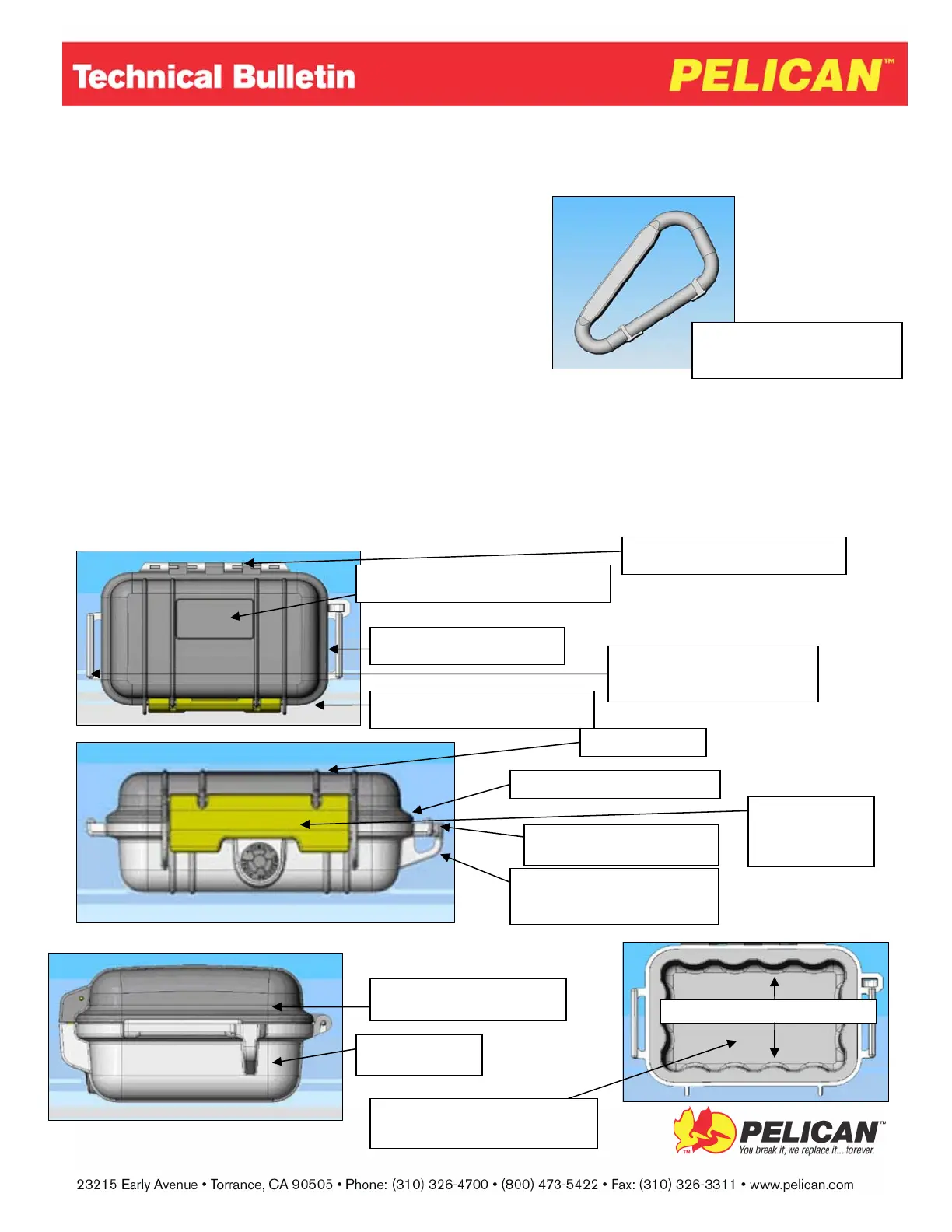 Technical Bulletin

PELICAN™

PELICAN™
You break it, we replace it... forever.

23215 Early Avenue • Torrance, CA 90505 • Phone: (310) 326-4700 • (800) 473-5422 • Fax: (310) 326-3311 • www.pelican.com