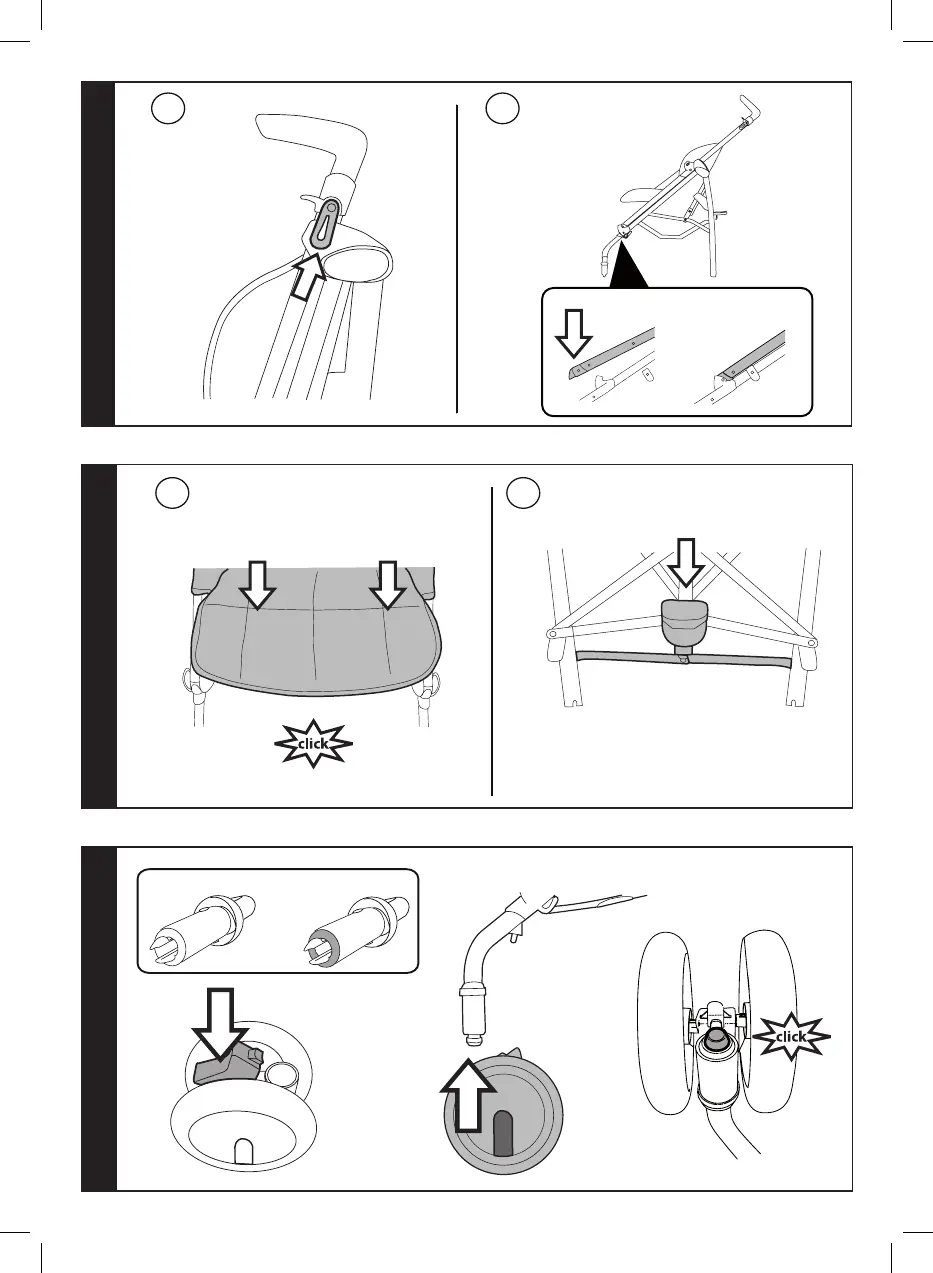 click

click