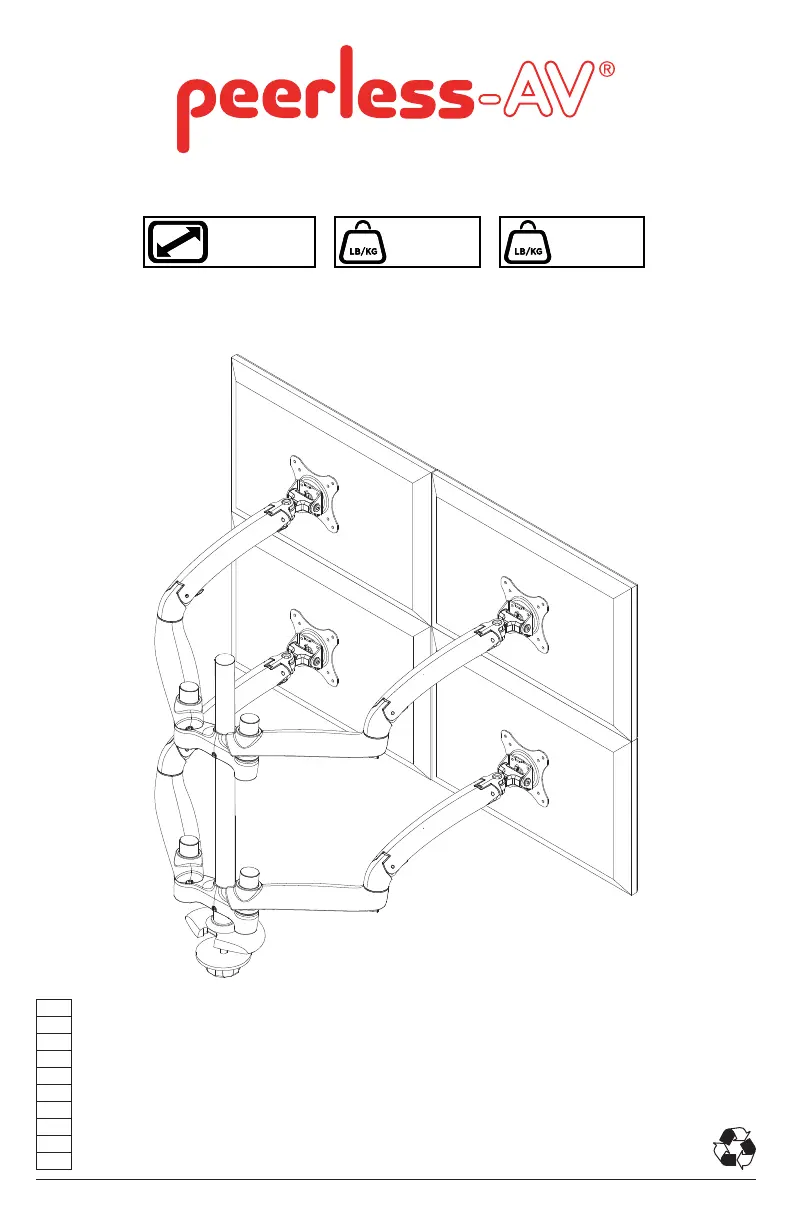 peerless-AV®

LB/KG

LB/KG