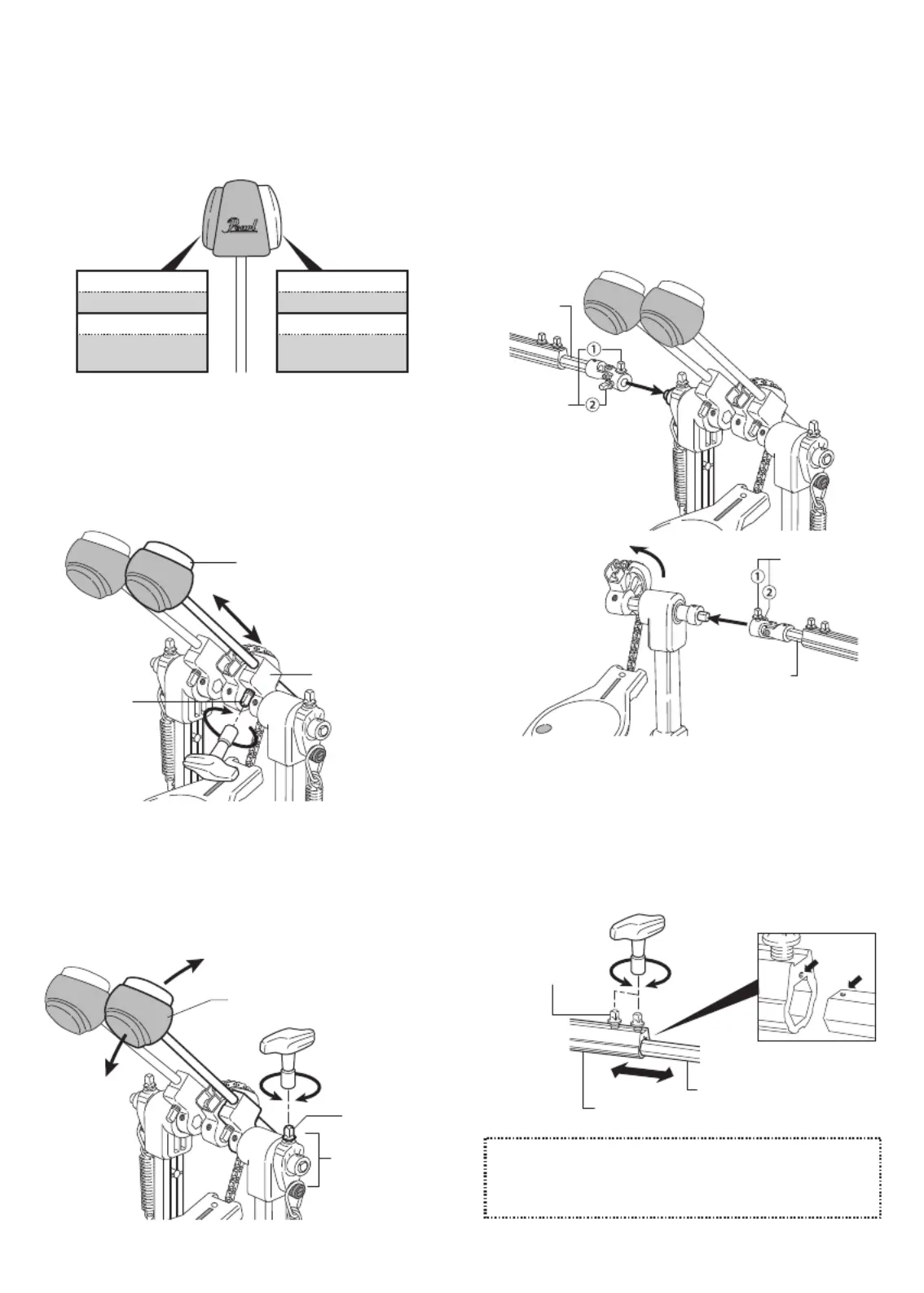 Pearl

1
2

1
2