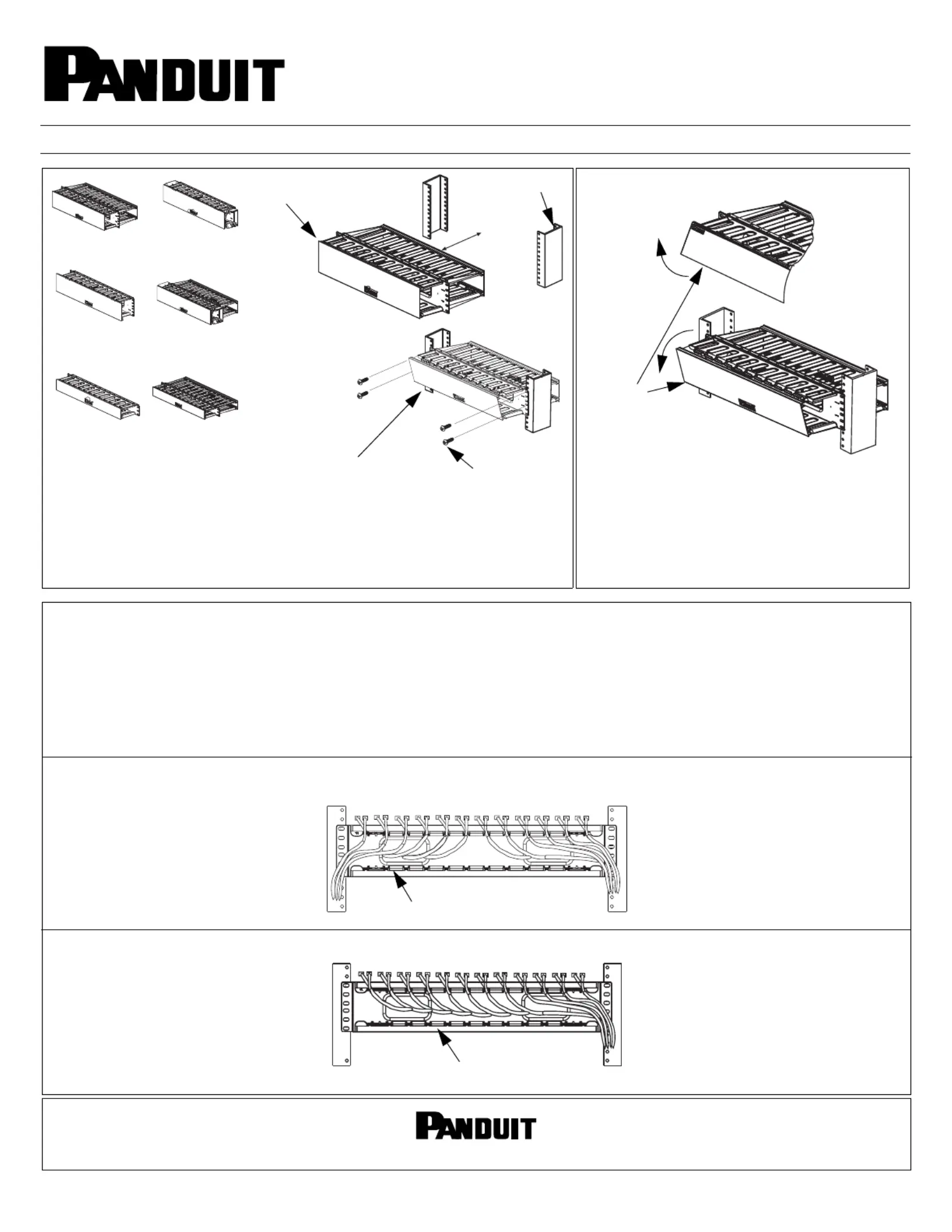 PANDUIT

PANDUIT