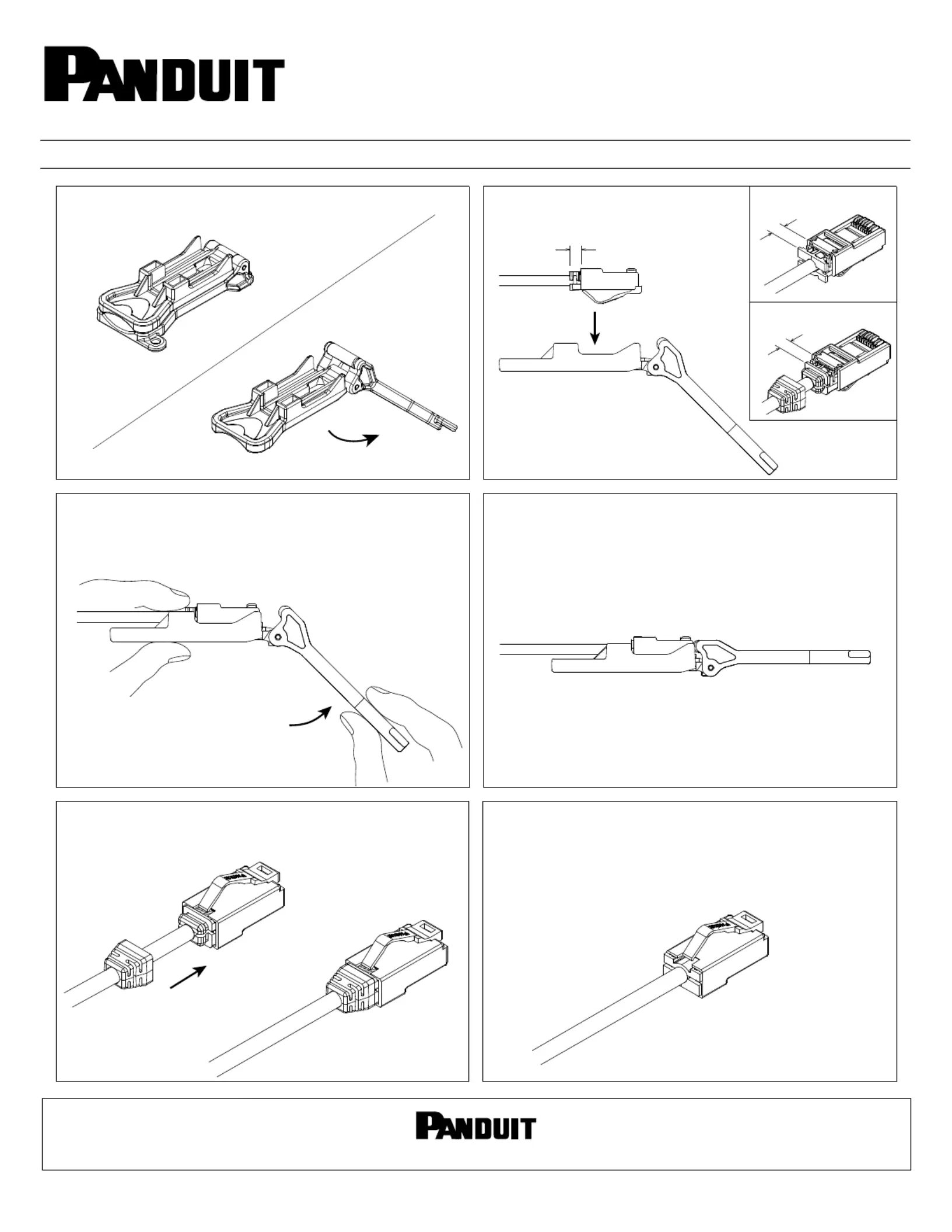 PANDUIT

PANDUIT