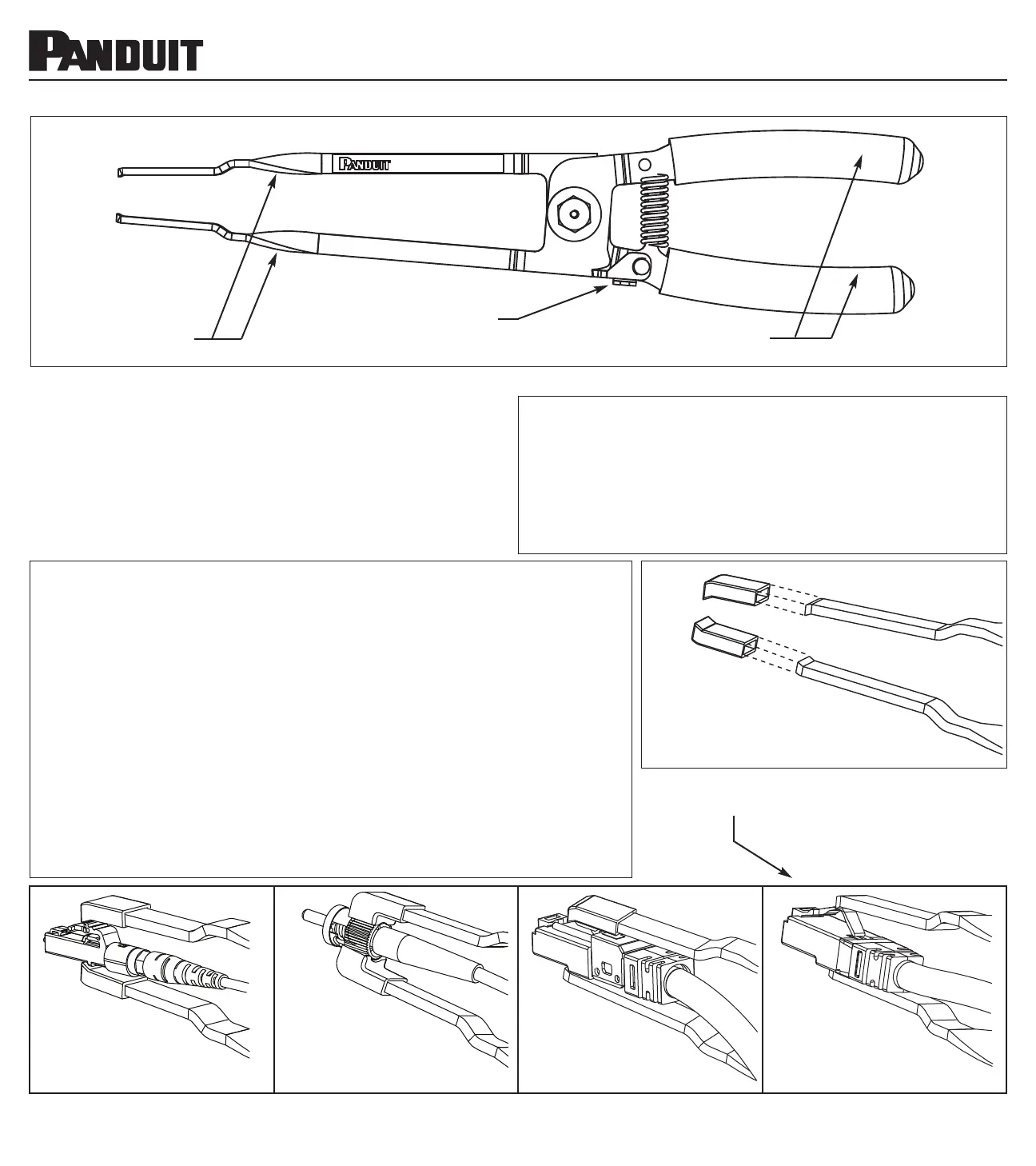 PANDUIT

PANDUIT