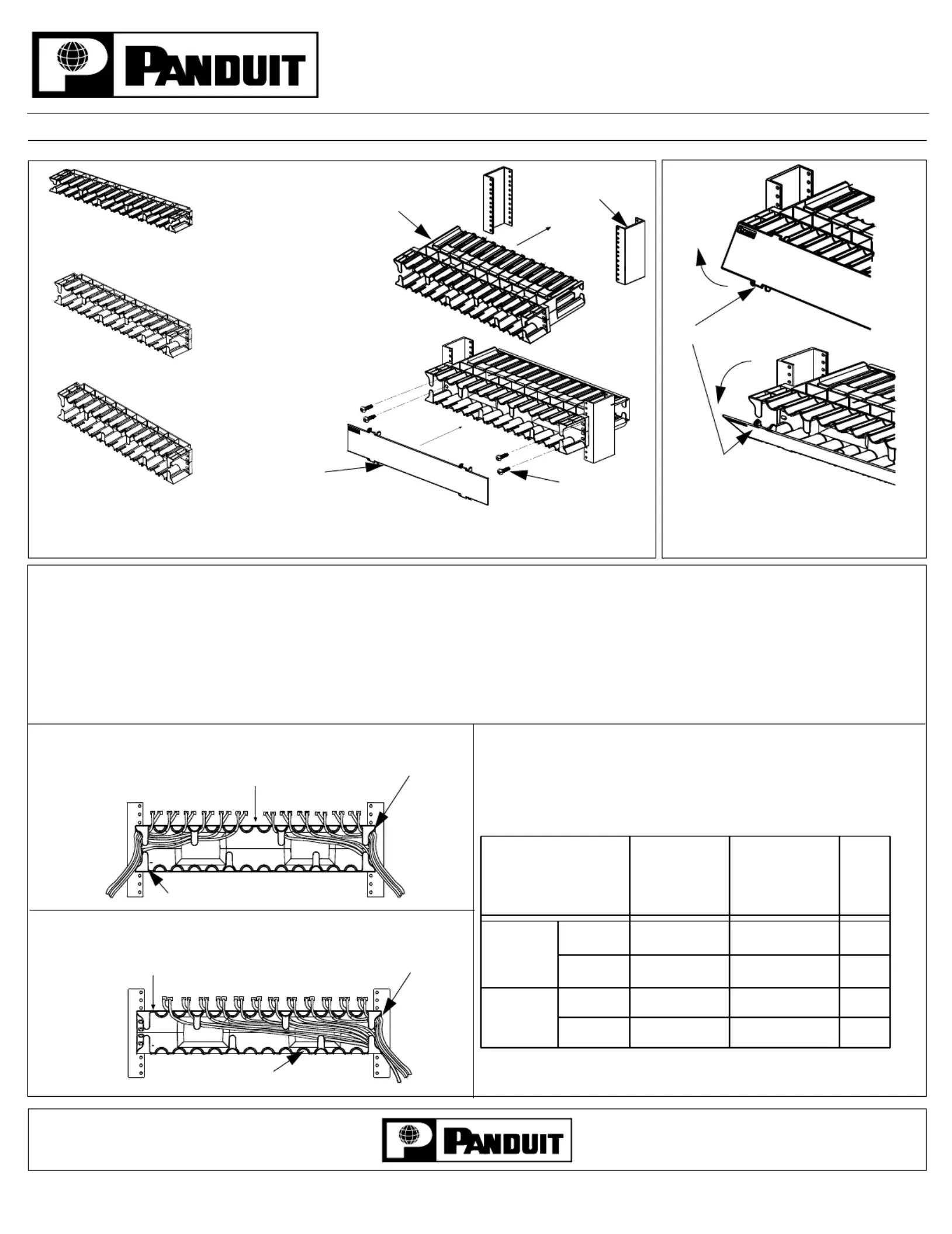 PANDUIT

PANDUIT