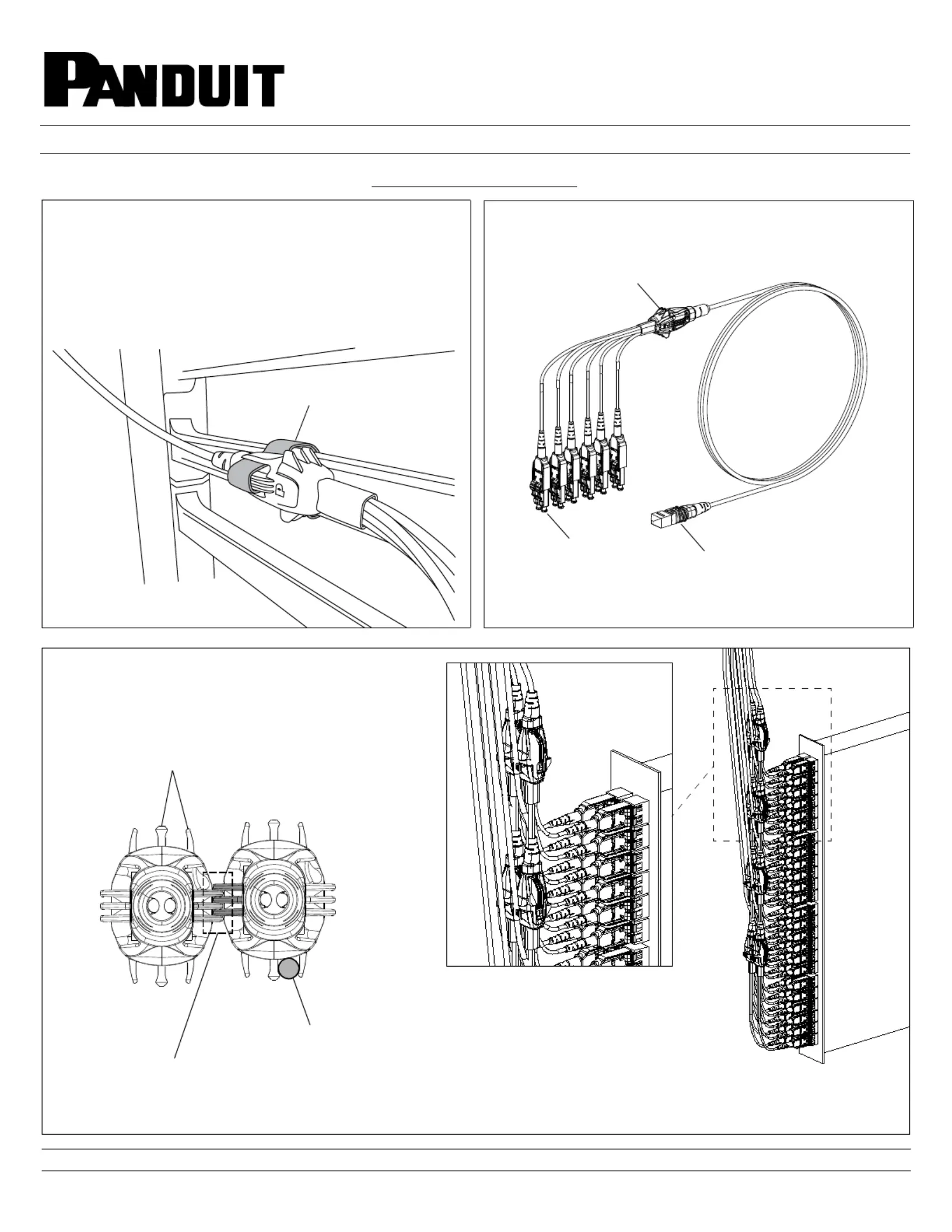 PANDUIT