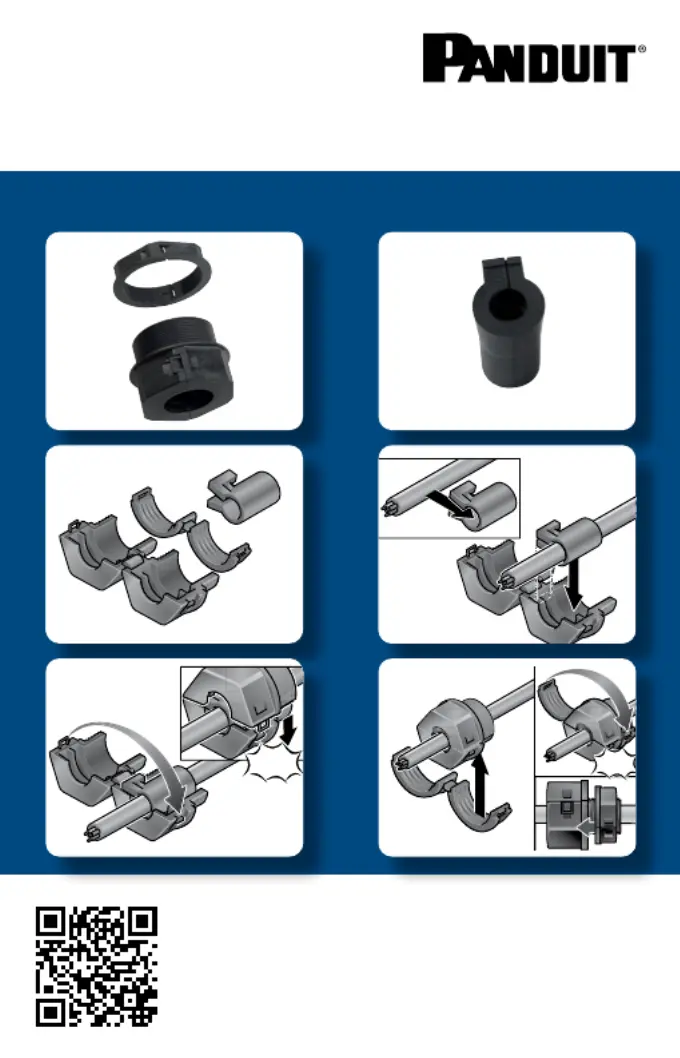 PANDUIT®