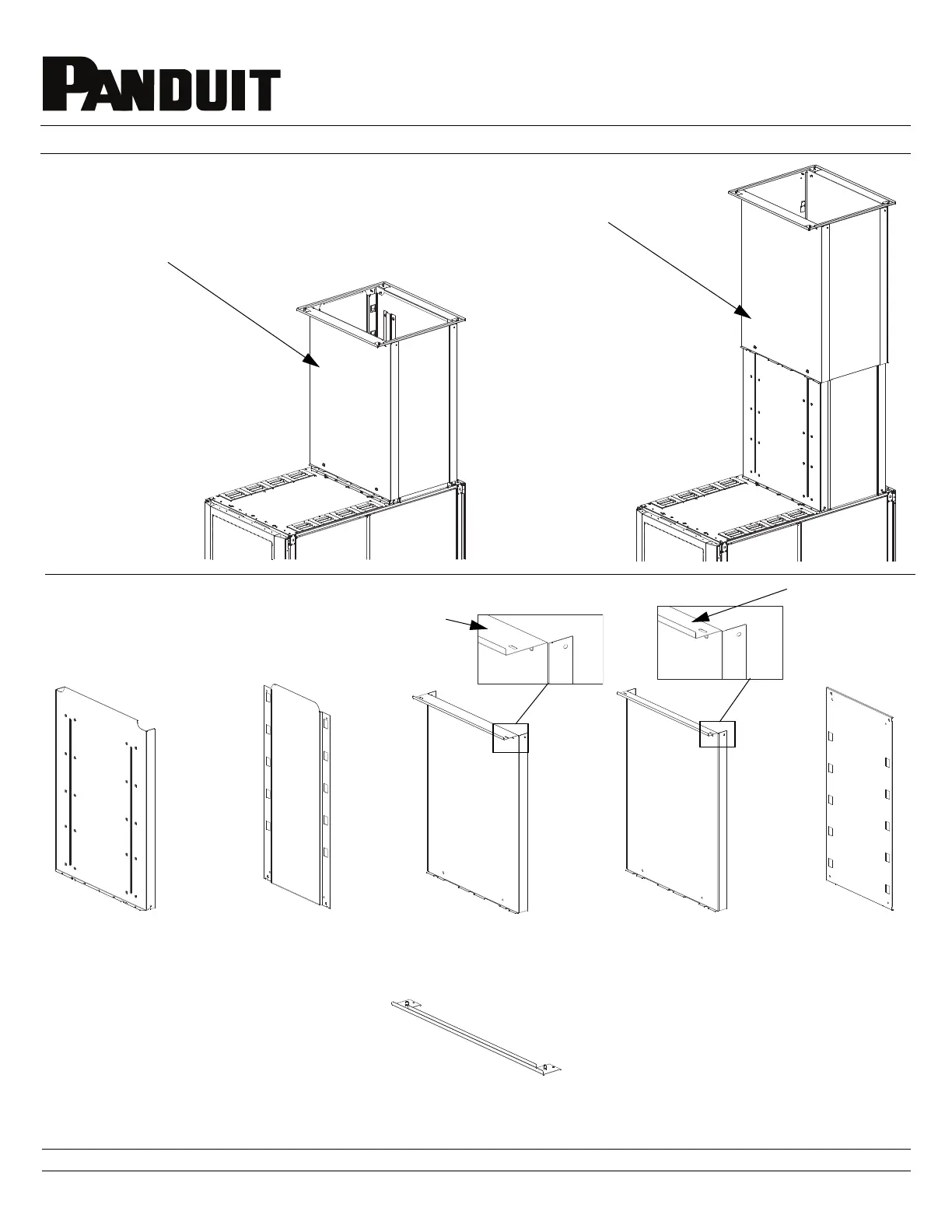 PANDUIT