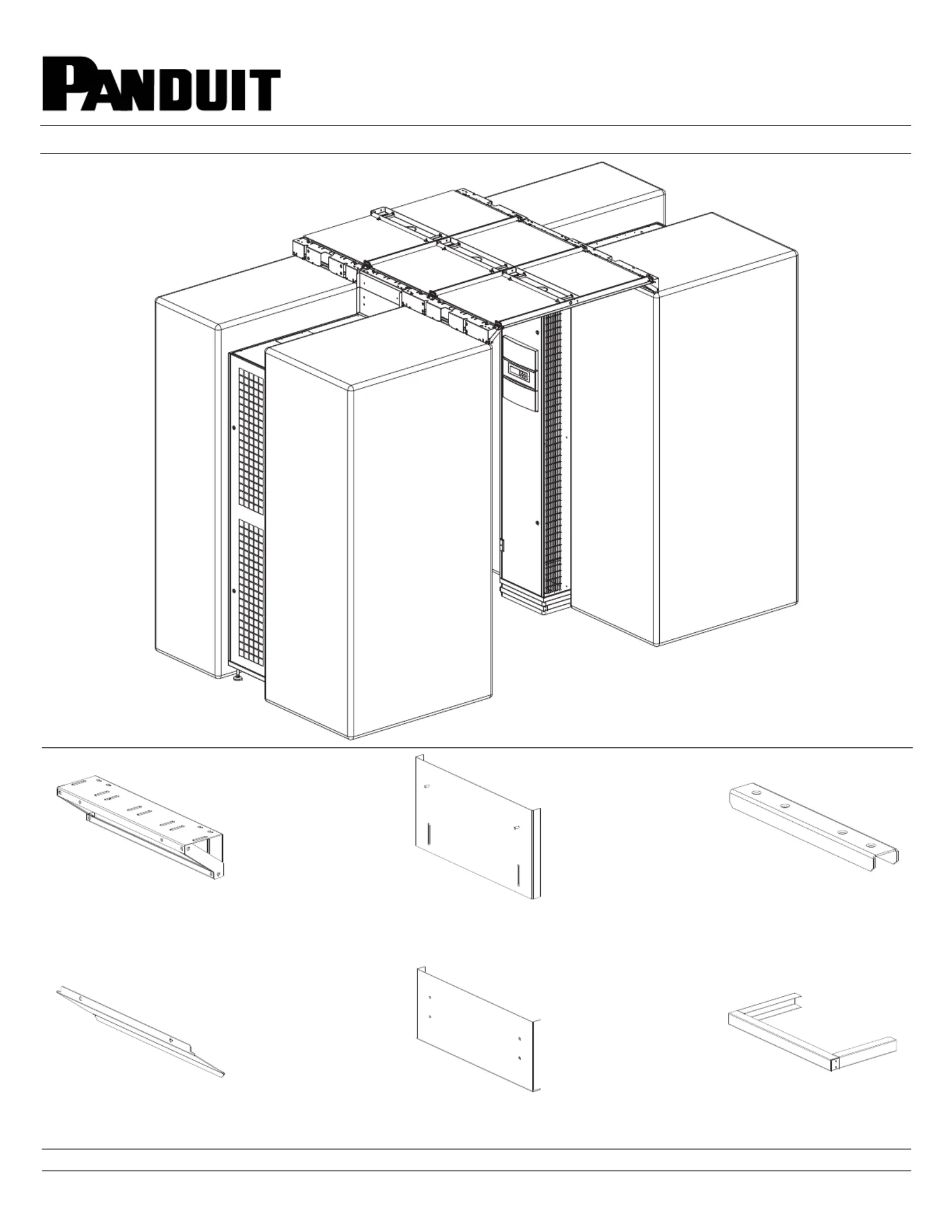 PANDUIT