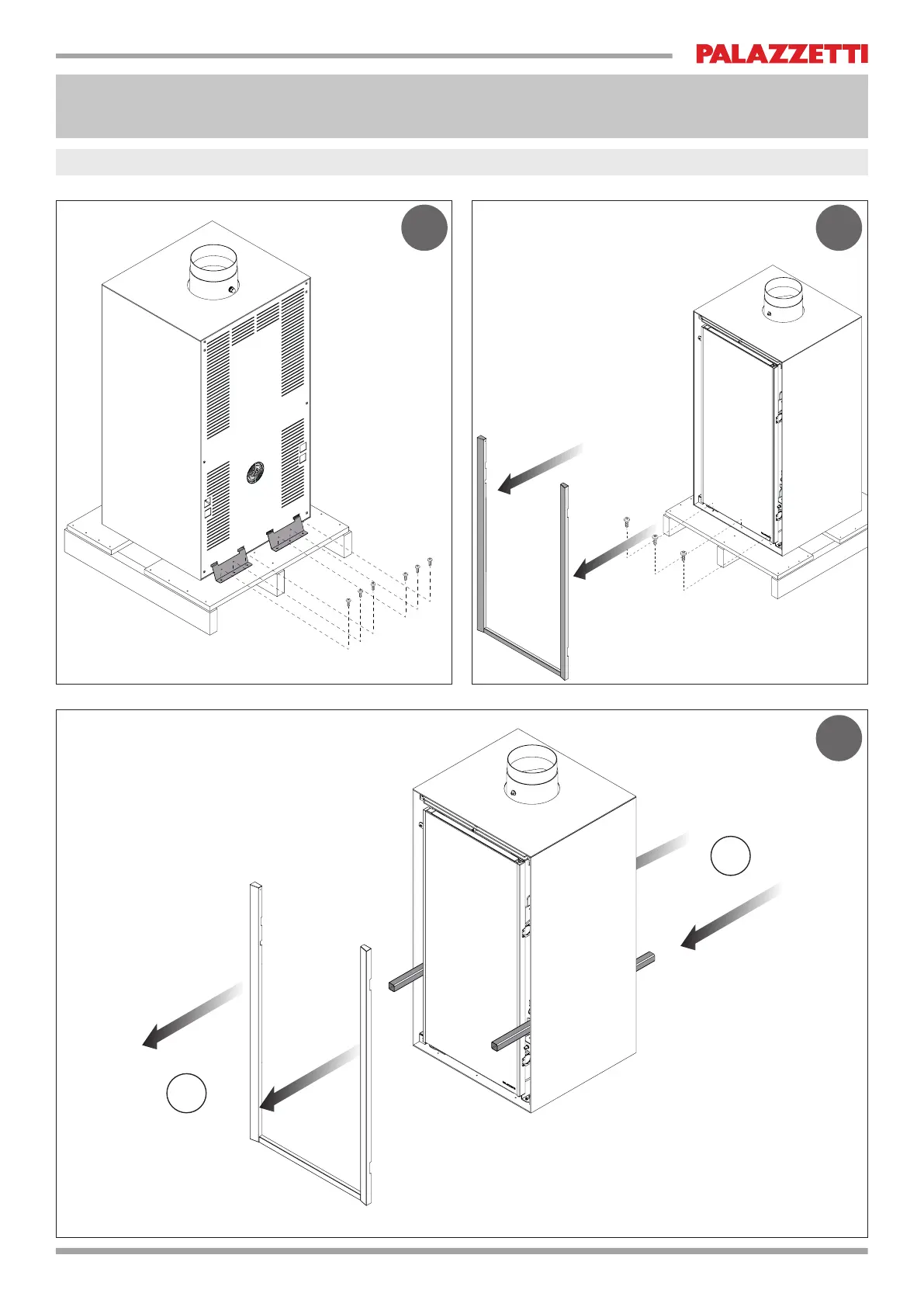 PALAZZETTI