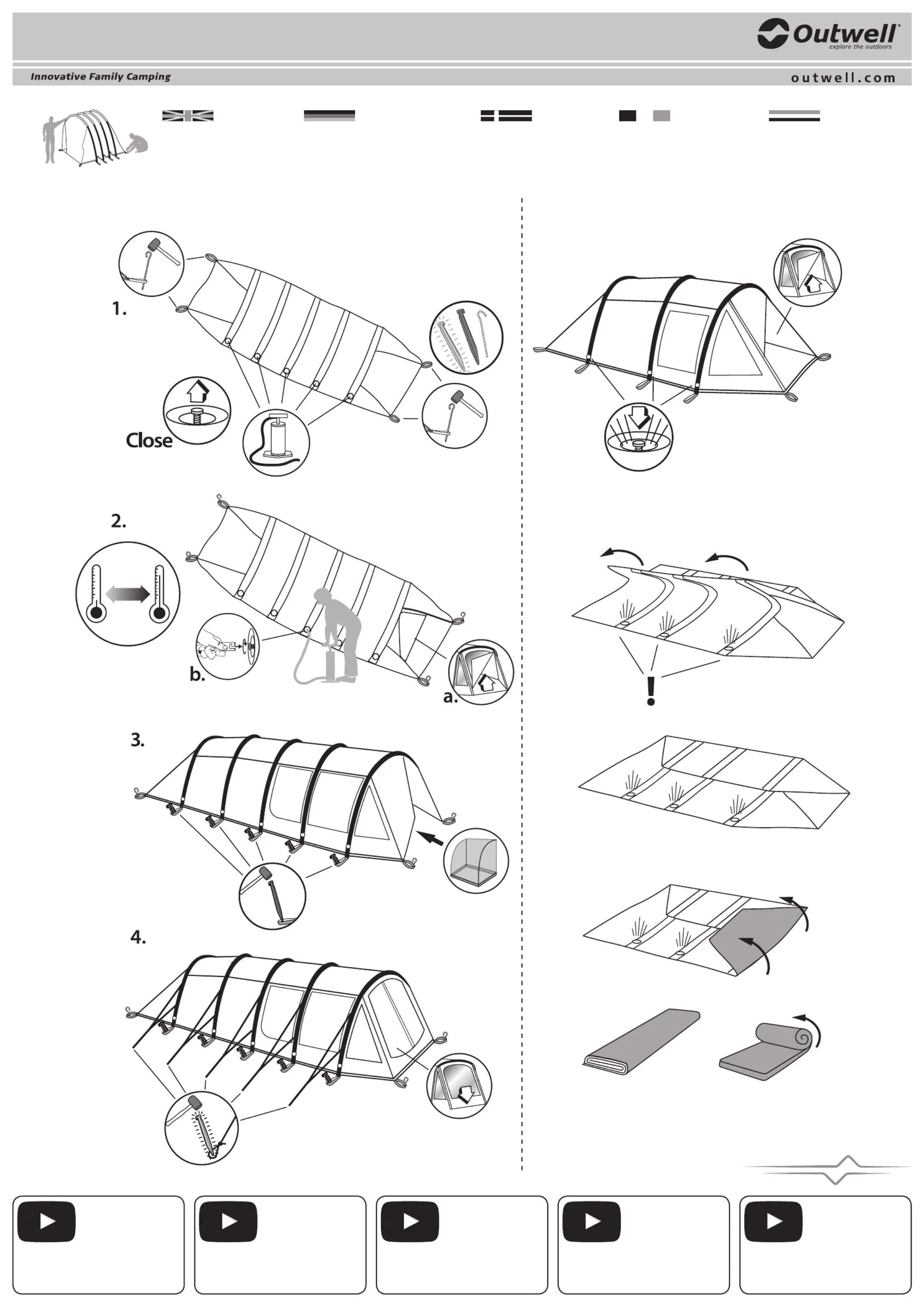 Outwell®
explore the outdoors

Innovative Family Camping

outwell.com

1.

Close

2.

b.

a.

3.

4.

!