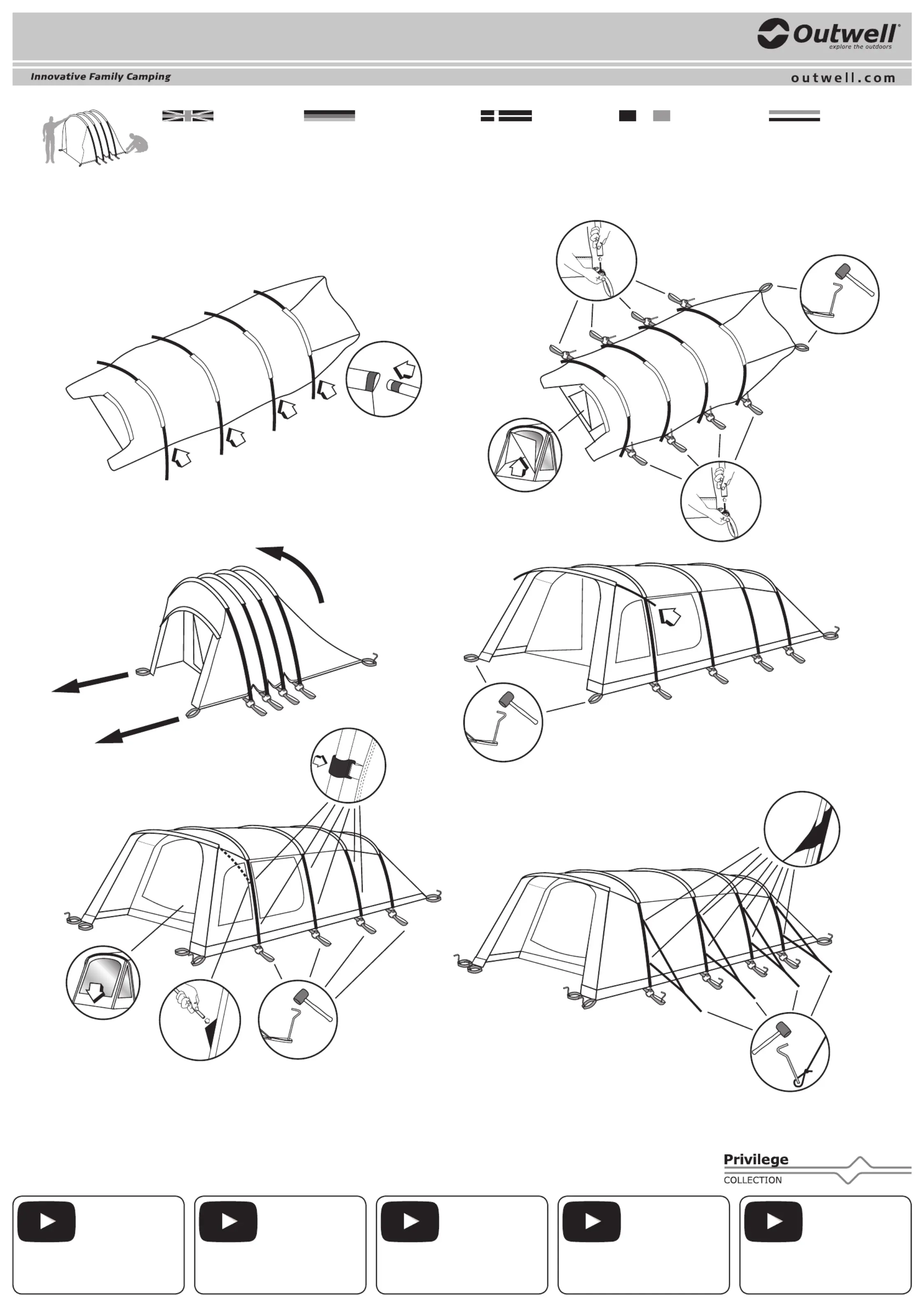 Outwell®
explore the outdoors

Innovative Family Camping

outwell.com

Privilege
COLLECTION