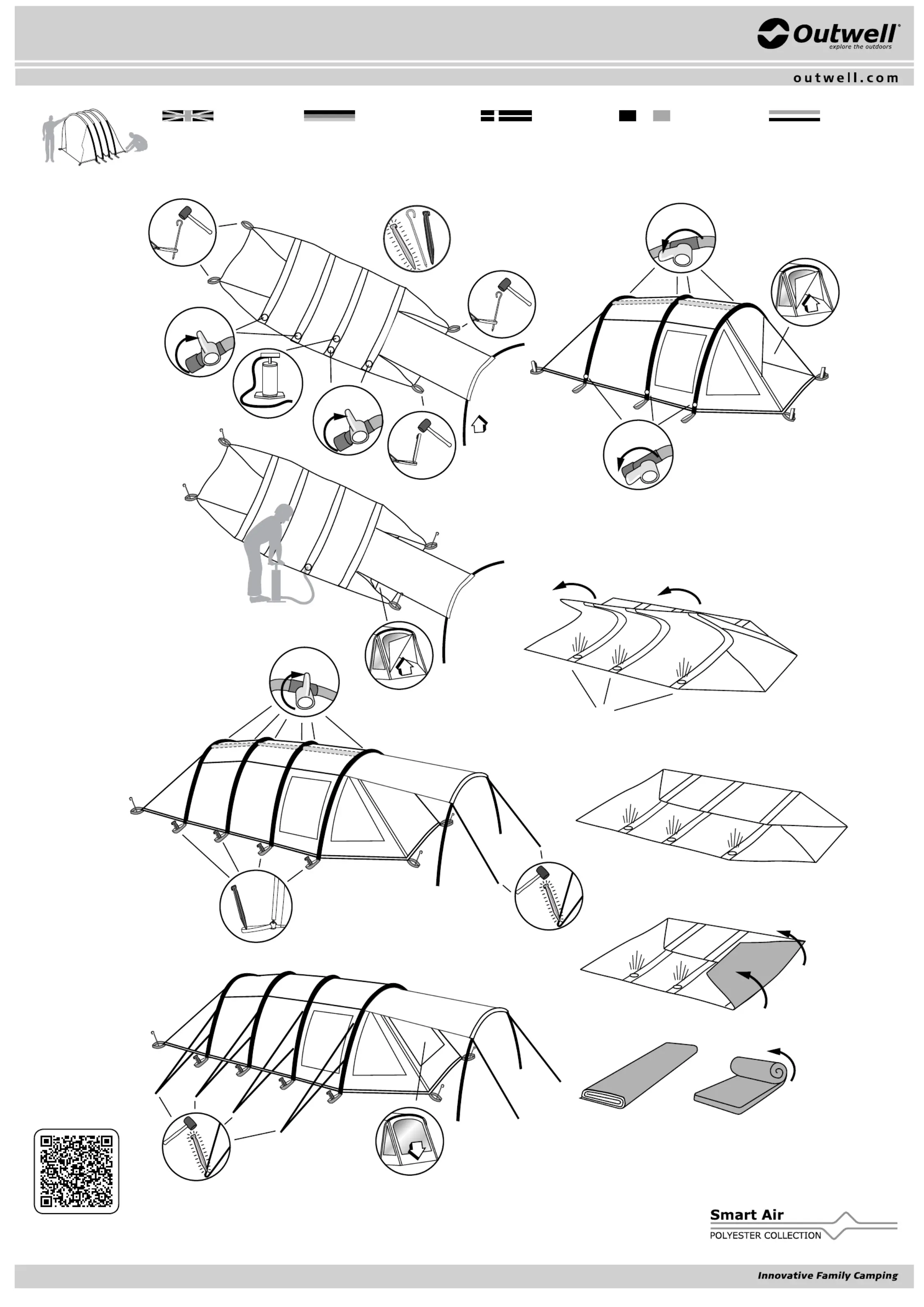 Outwell®
explore the outdoors

outwell.com

Smart Air
POLYESTER COLLECTION

Innovative Family Camping