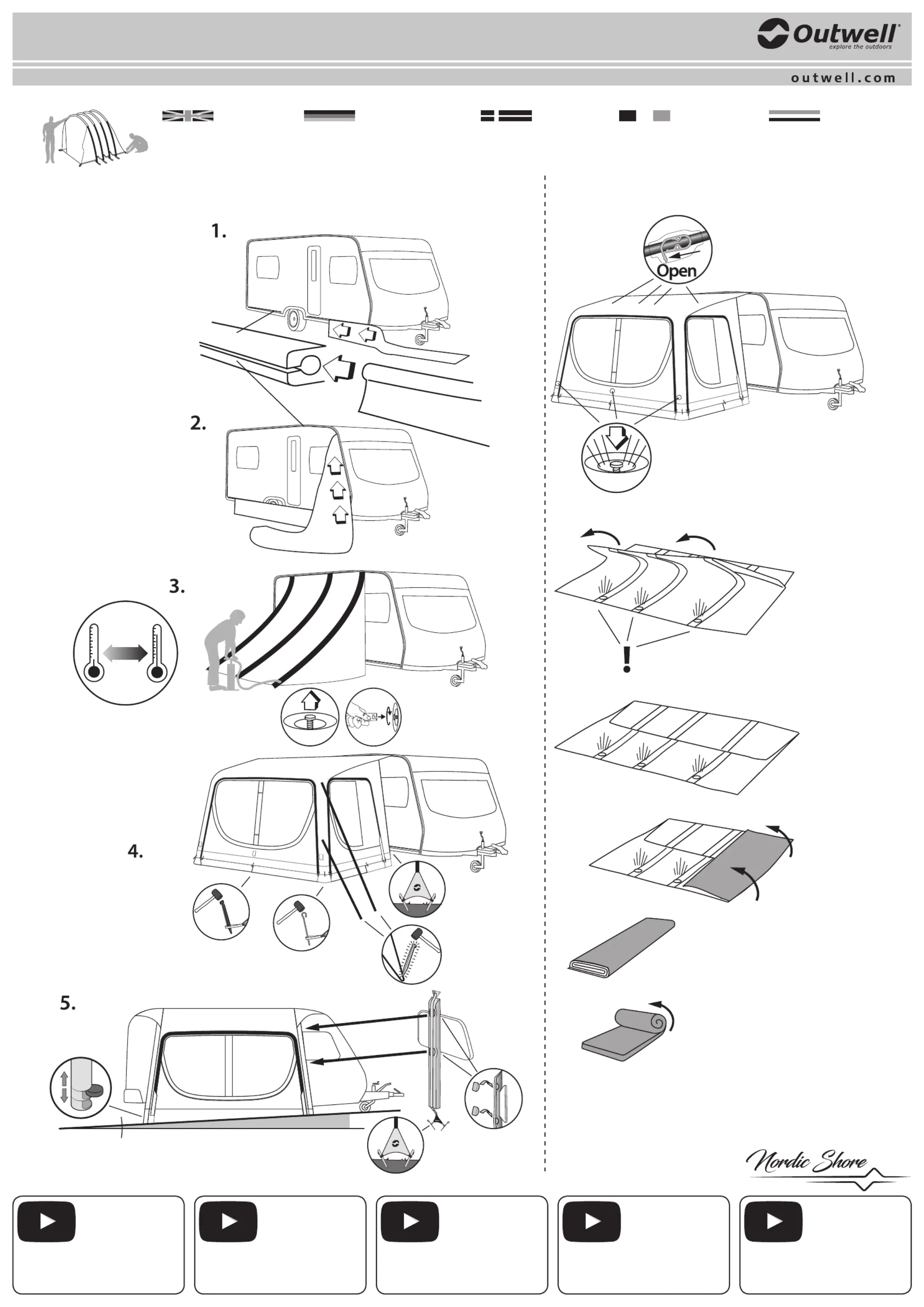 Outwell®
explore the outdoors

outwell.com

1.

2.

3.

4.

5.

Open

!

Nordic Shore