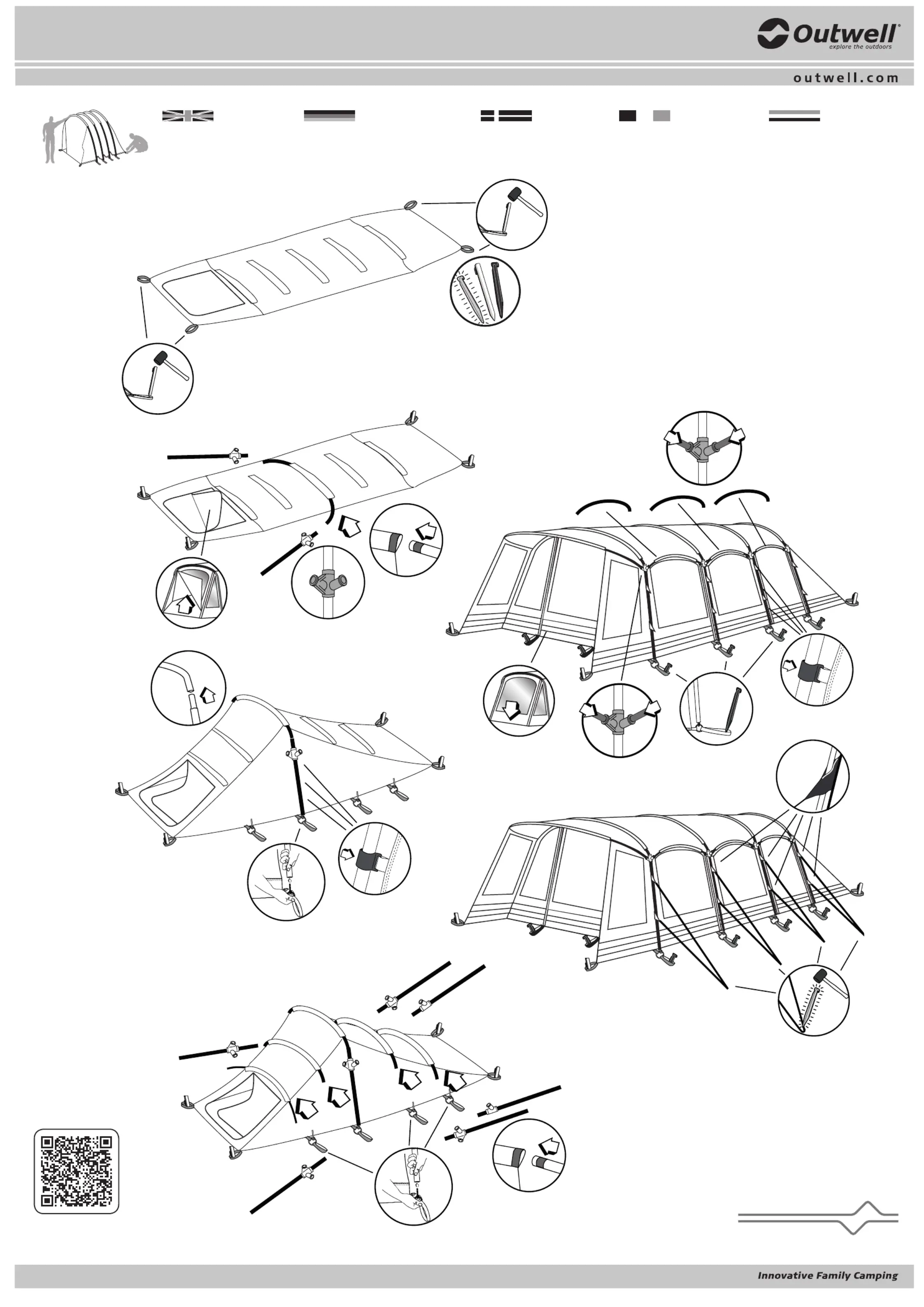 Outwell®
explore the outdoors

outwell.com

Innovative Family Camping