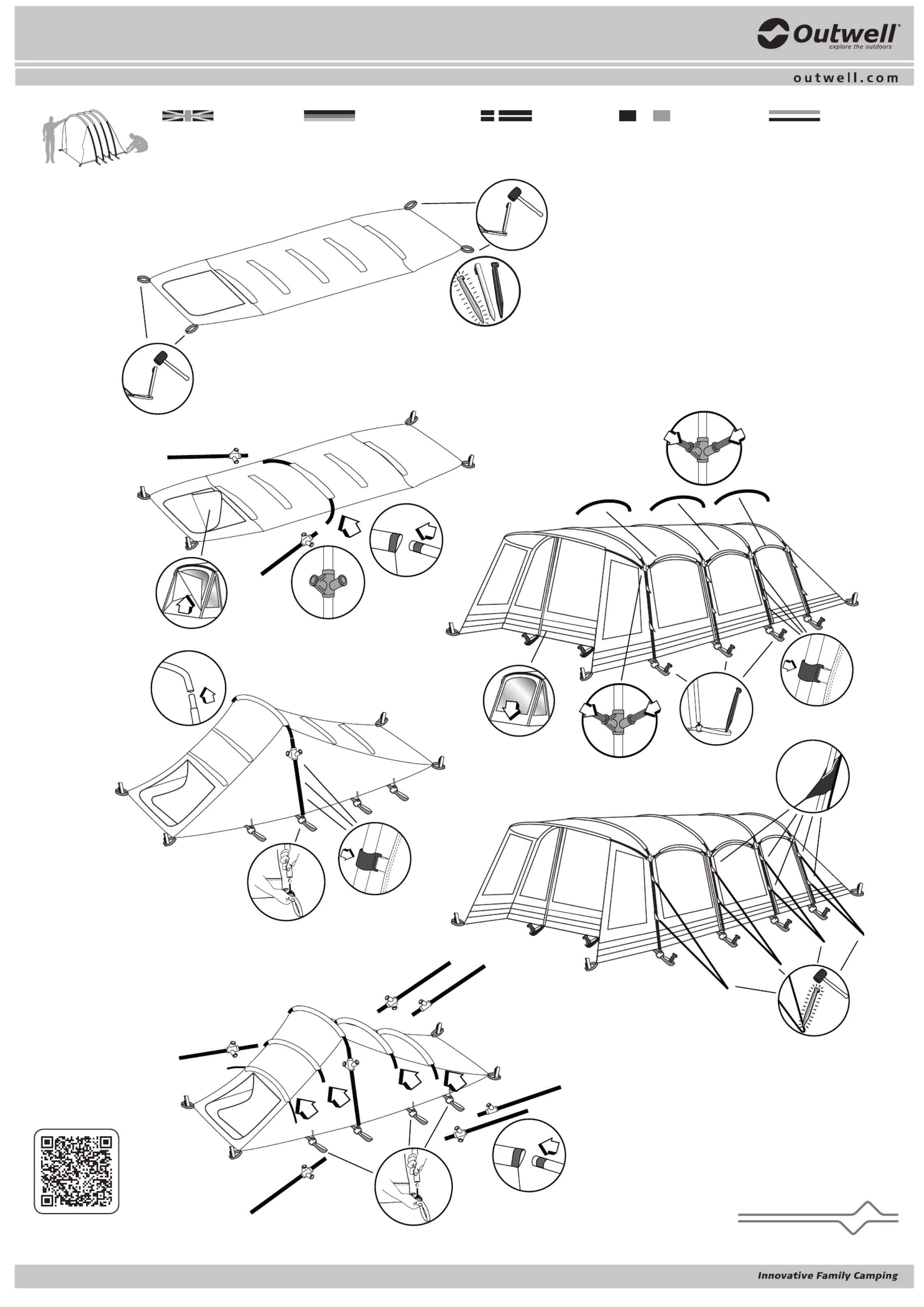 Outwell®
explore the outdoors

outwell.com

Innovative Family Camping