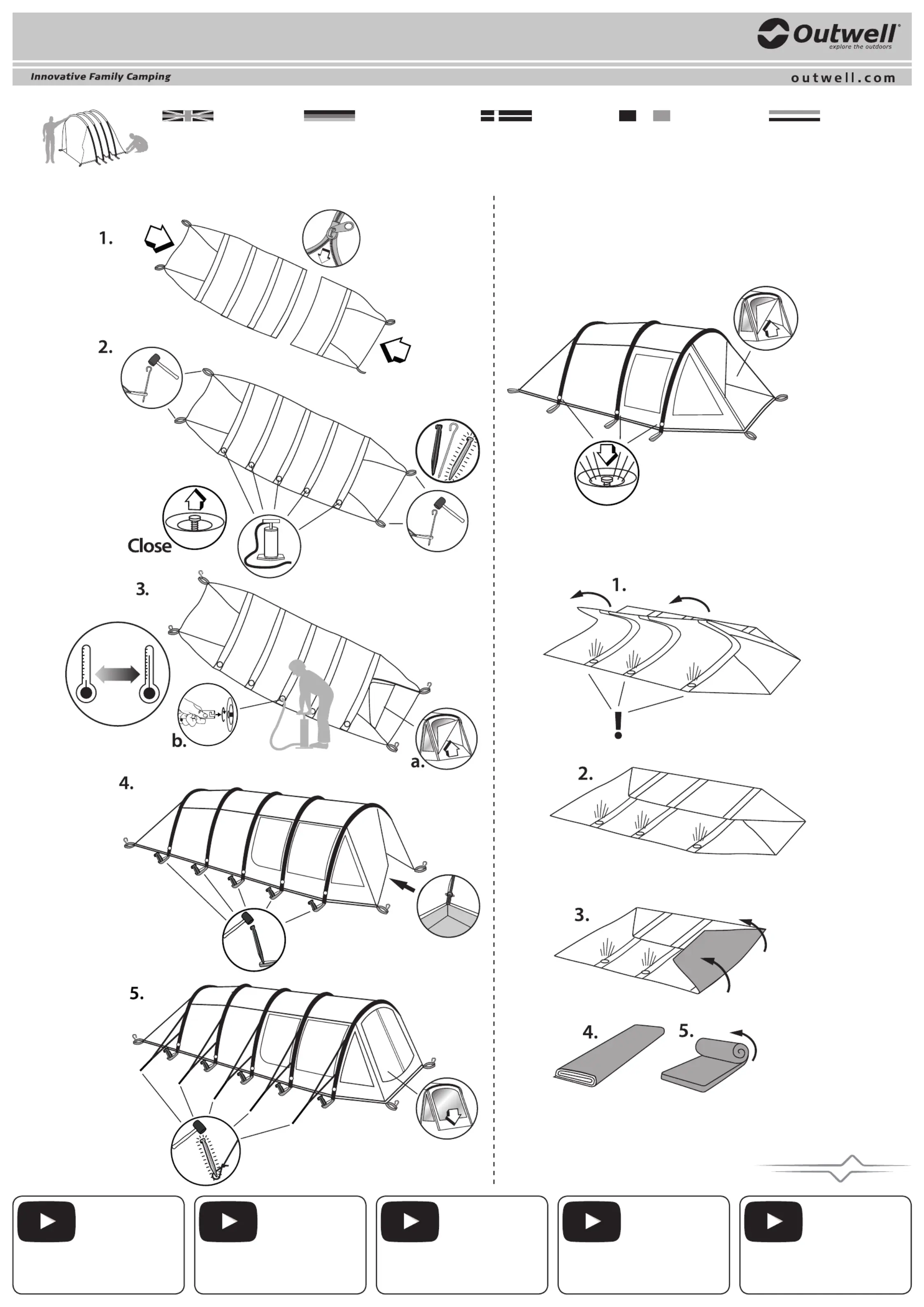 Outwell®
explore the outdoors

Innovative Family Camping

outwell.com

1.

2.

Close

3.

b.

a.

4.

5.

1.

2.

3.

4.

5.