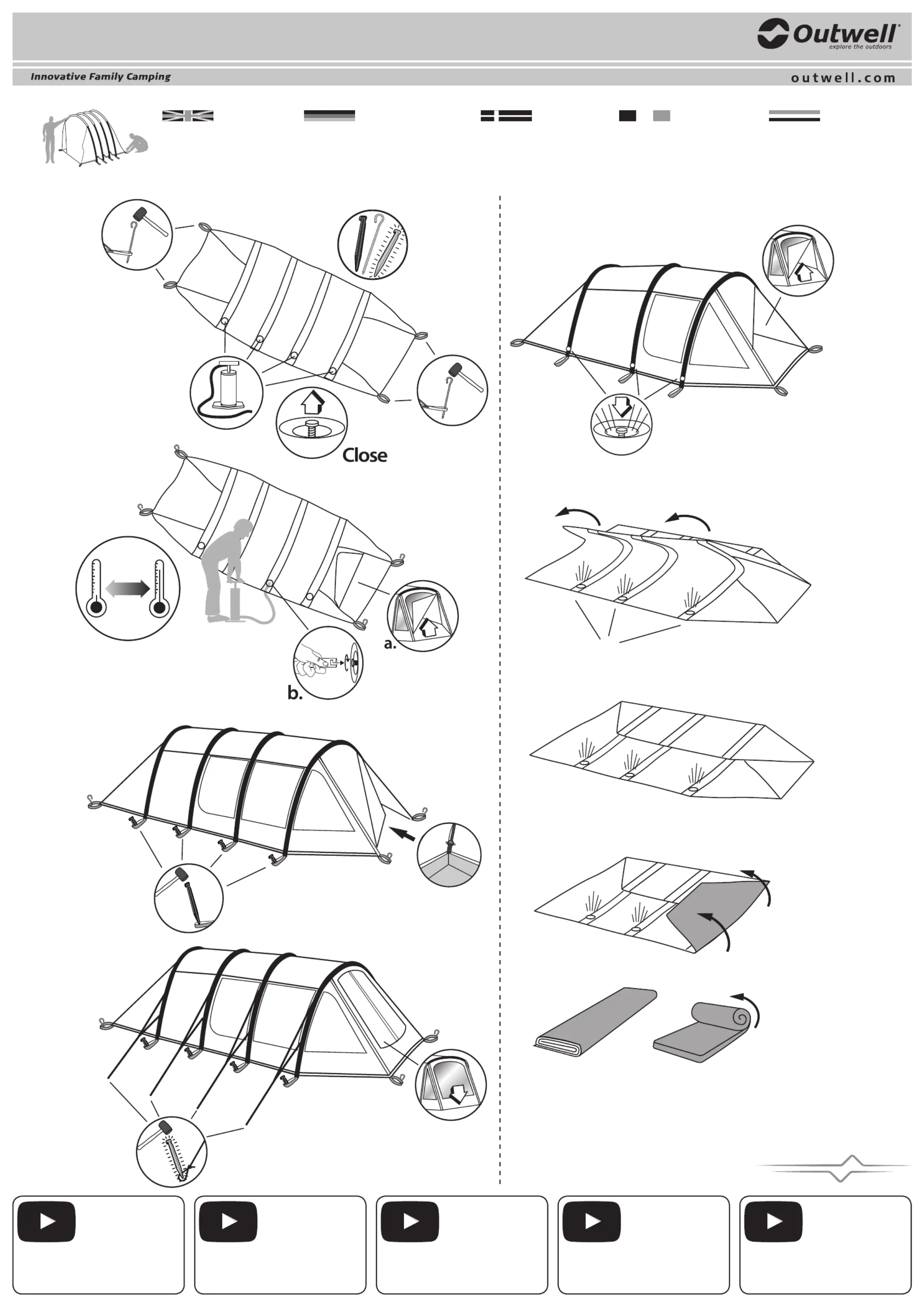 Outwell®
explore the outdoors

Innovative Family Camping

outwell.com

Close

a.

b.