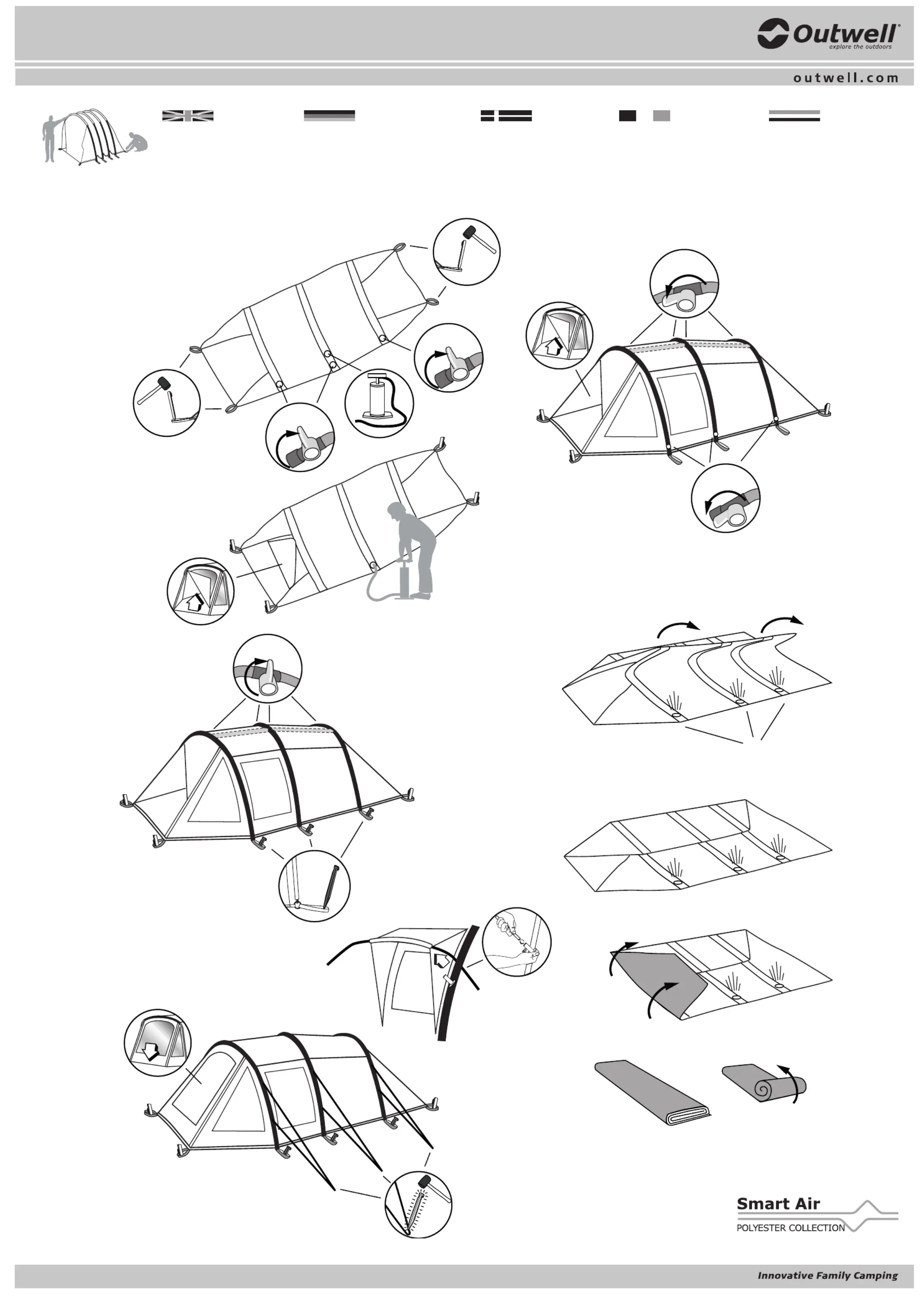 Outwell®
explore the outdoors

outwell.com

Smart Air
POLYESTER COLLECTION

Innovative Family Camping