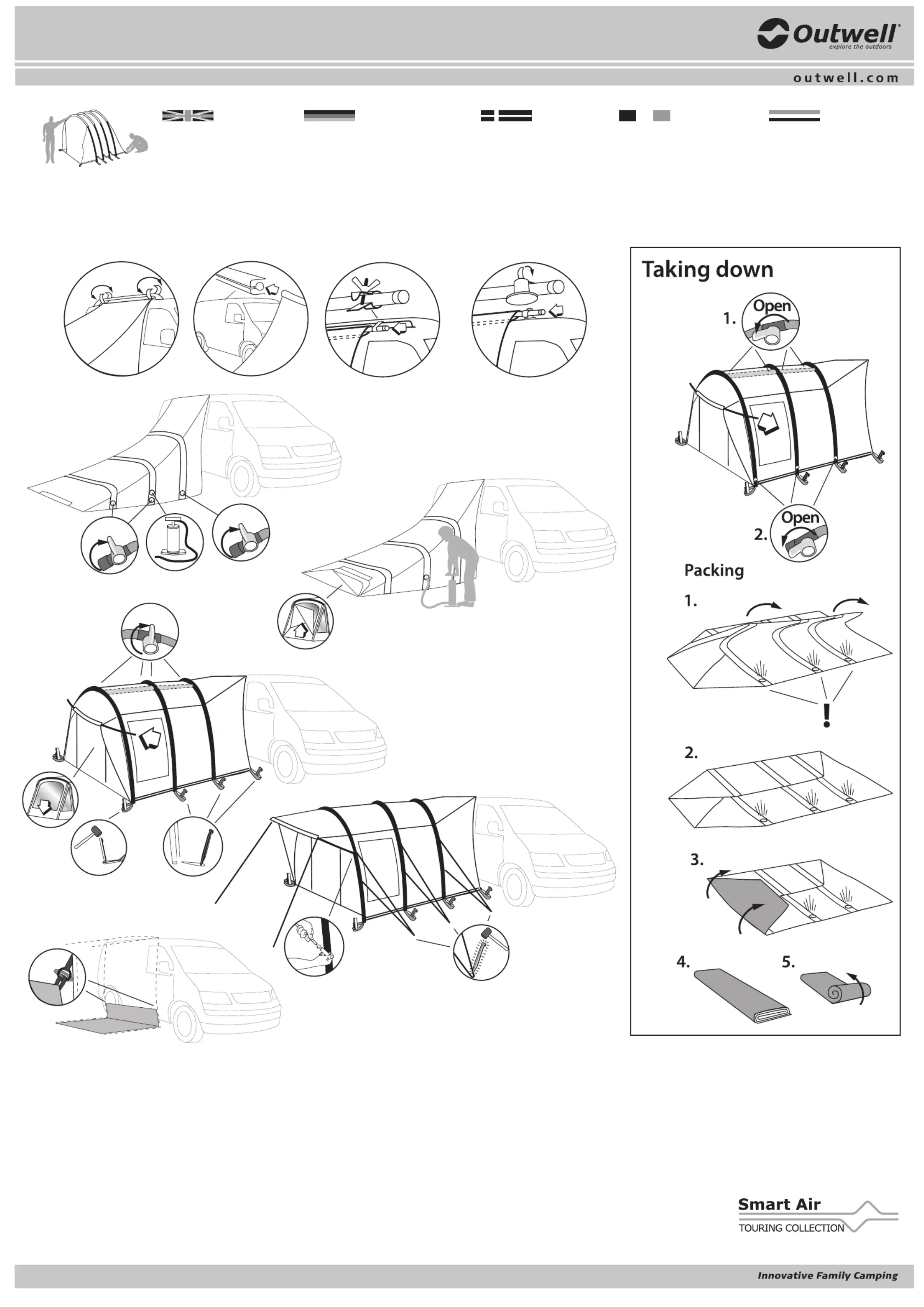 Outwell®
explore the outdoors

outwell.com

Taking down

1. Open

2. Open

Packing

1.

!

2.

3.

4.

5.

Smart Air
TOURING COLLECTION

Innovative Family Camping