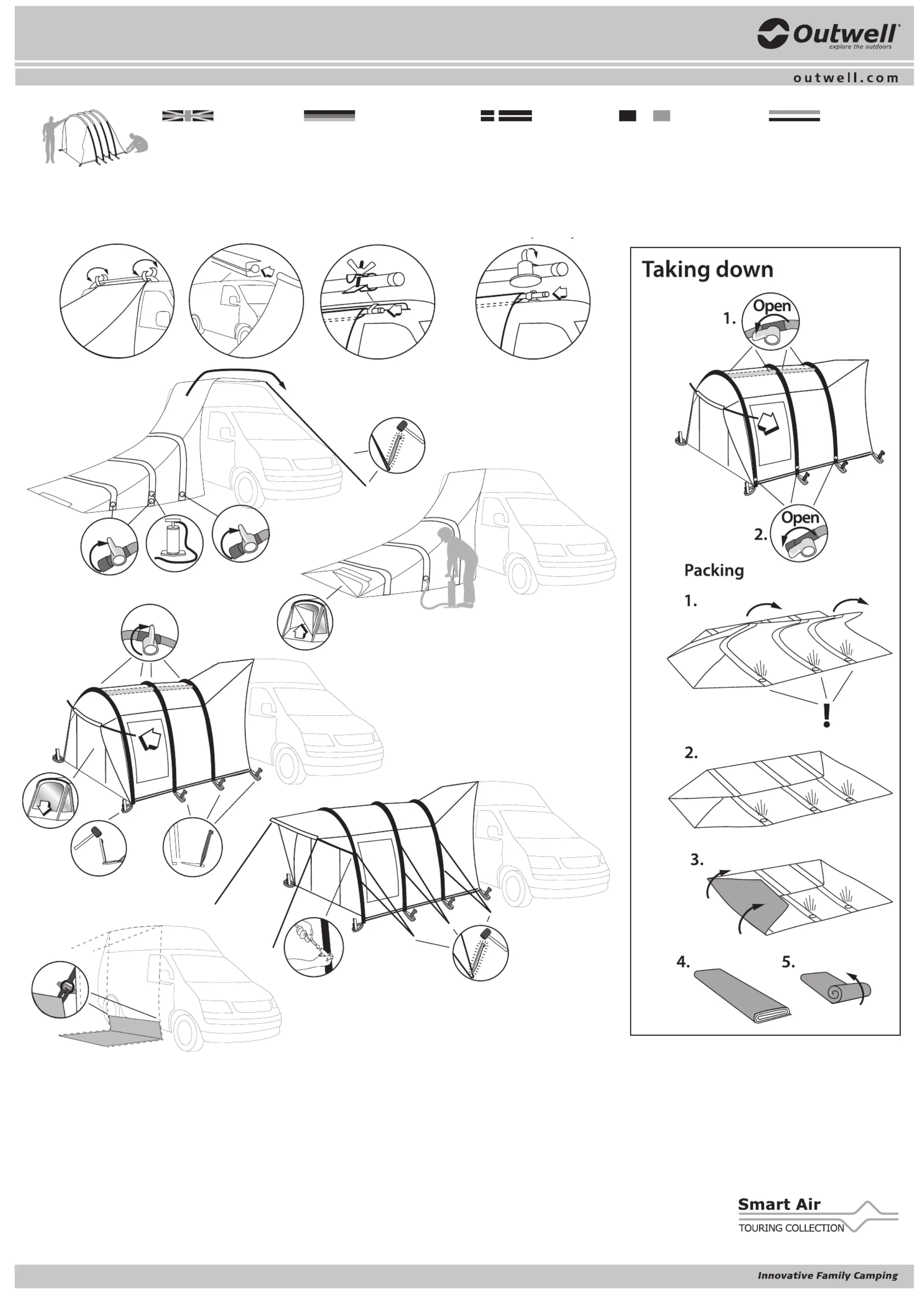 Outwell®
explore the outdoors

outwell.com

Taking down

1. Open

2. Open

Packing

1.

!

2.

3.

4.

5.

Smart Air
TOURING COLLECTION

Innovative Family Camping