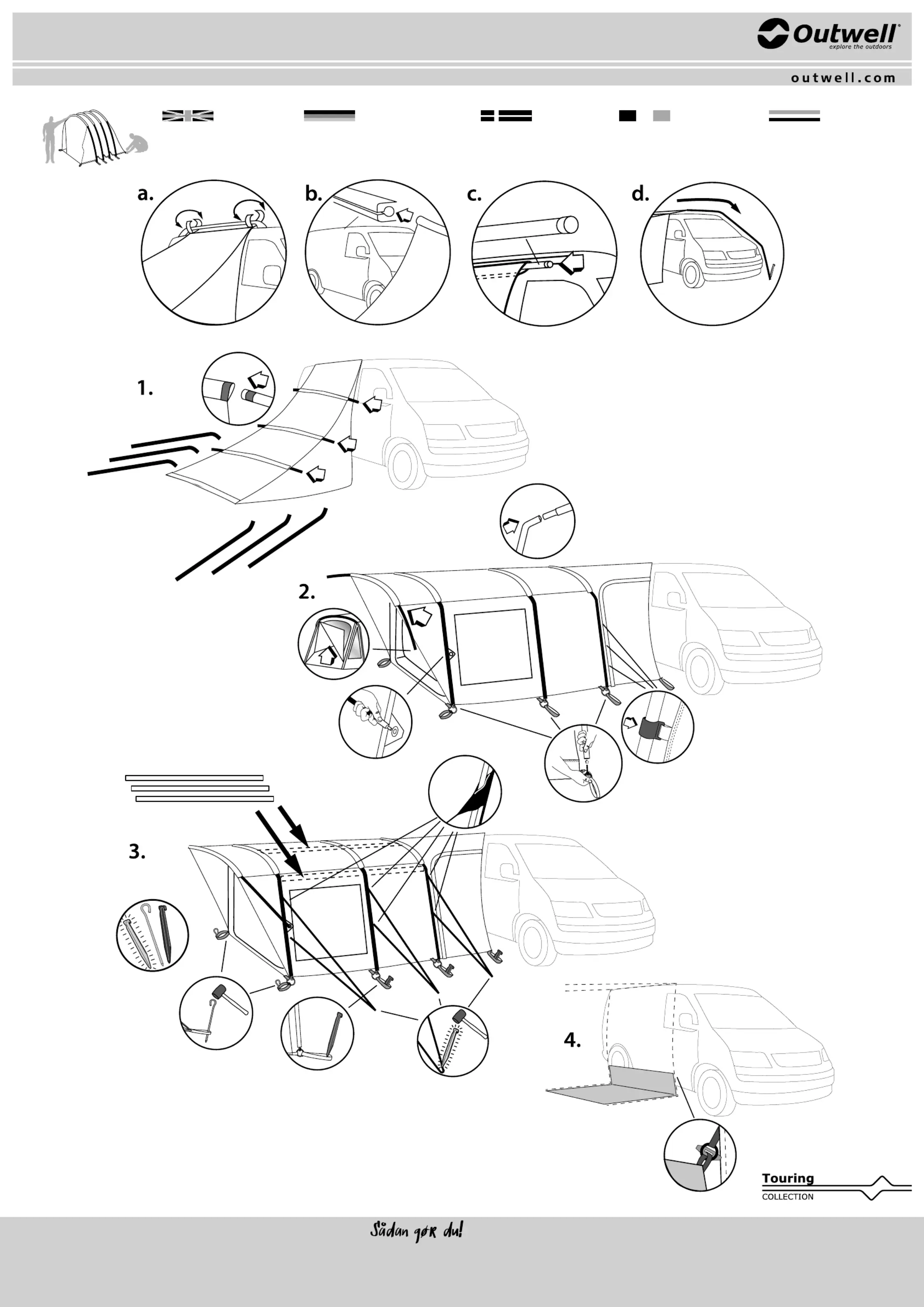 Outwell®
explore the outdoors

outwell.com

a.

b.

c.

d.

1.

2.

3.

4.

Touring
COLLECTION

Sådan gør du!