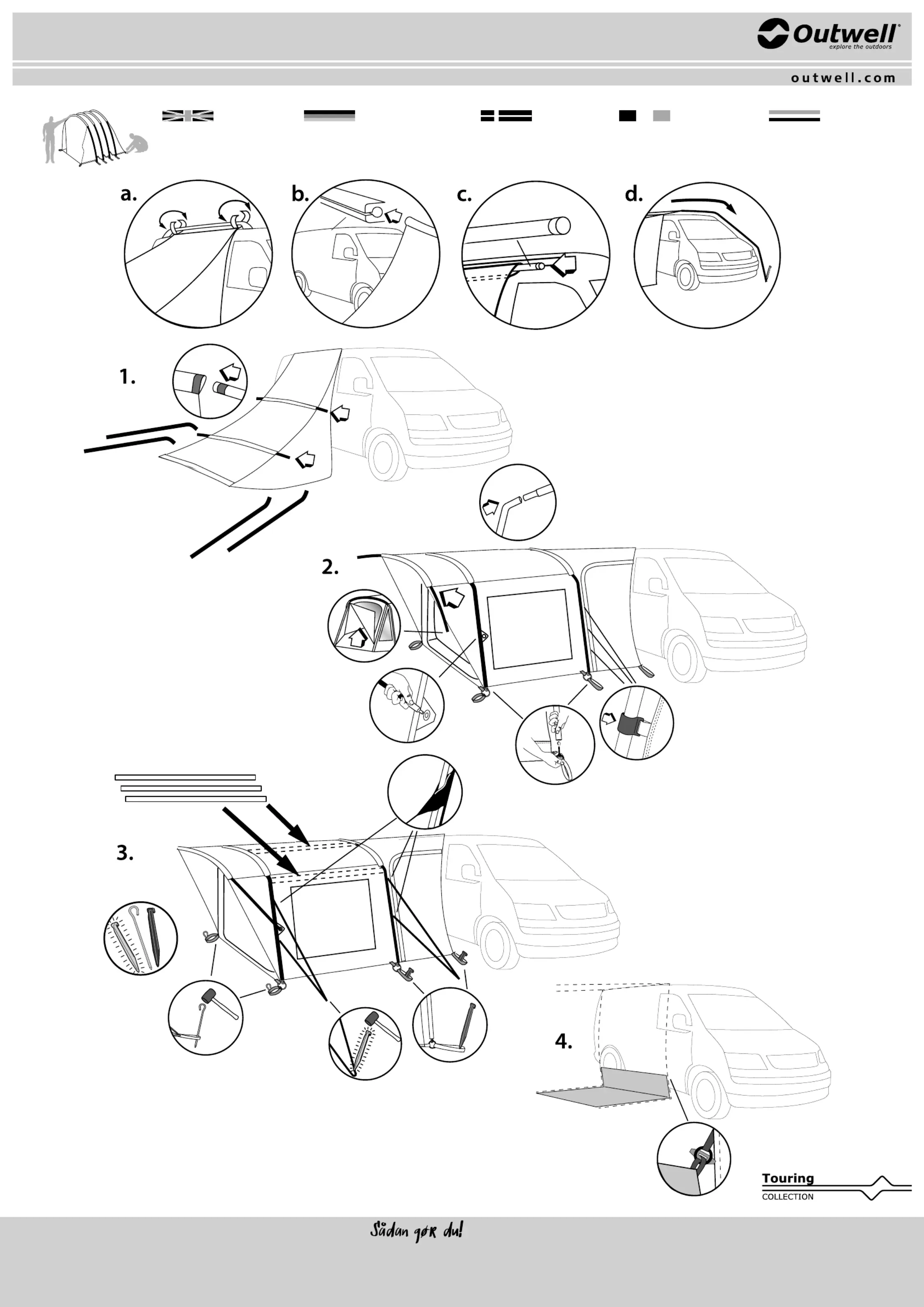 Outwell®
explore the outdoors

outwell.com

a.
b.
c.
d.

1.

2.

3.

4.

Touring
COLLECTION

Sådan gør du!