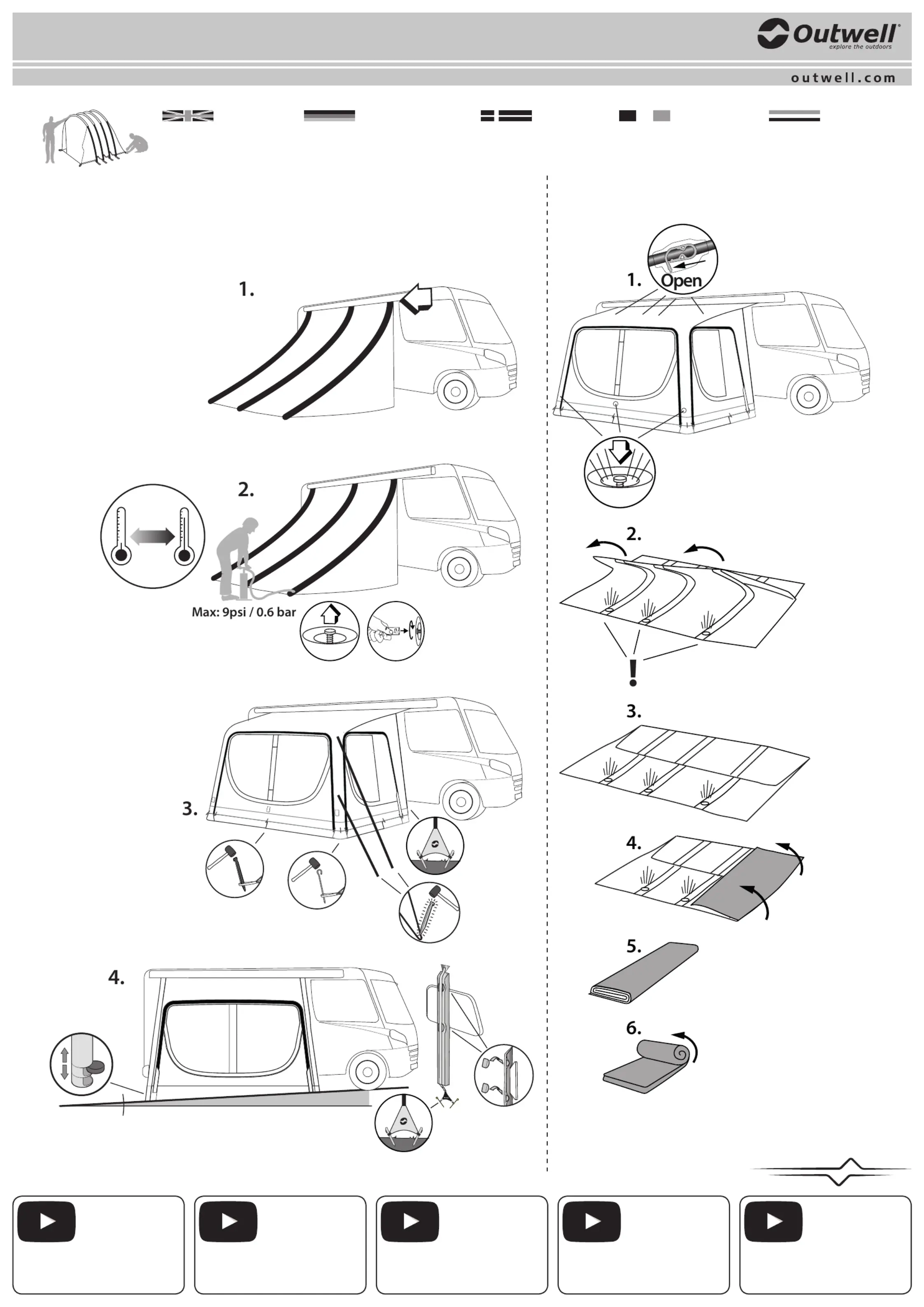 Outwell®
explore the outdoors

outwell.com

1.

2.

Max: 9psi / 0.6 bar

3.

4.

1.
Open

2.

!

3.

4.

5.

6.