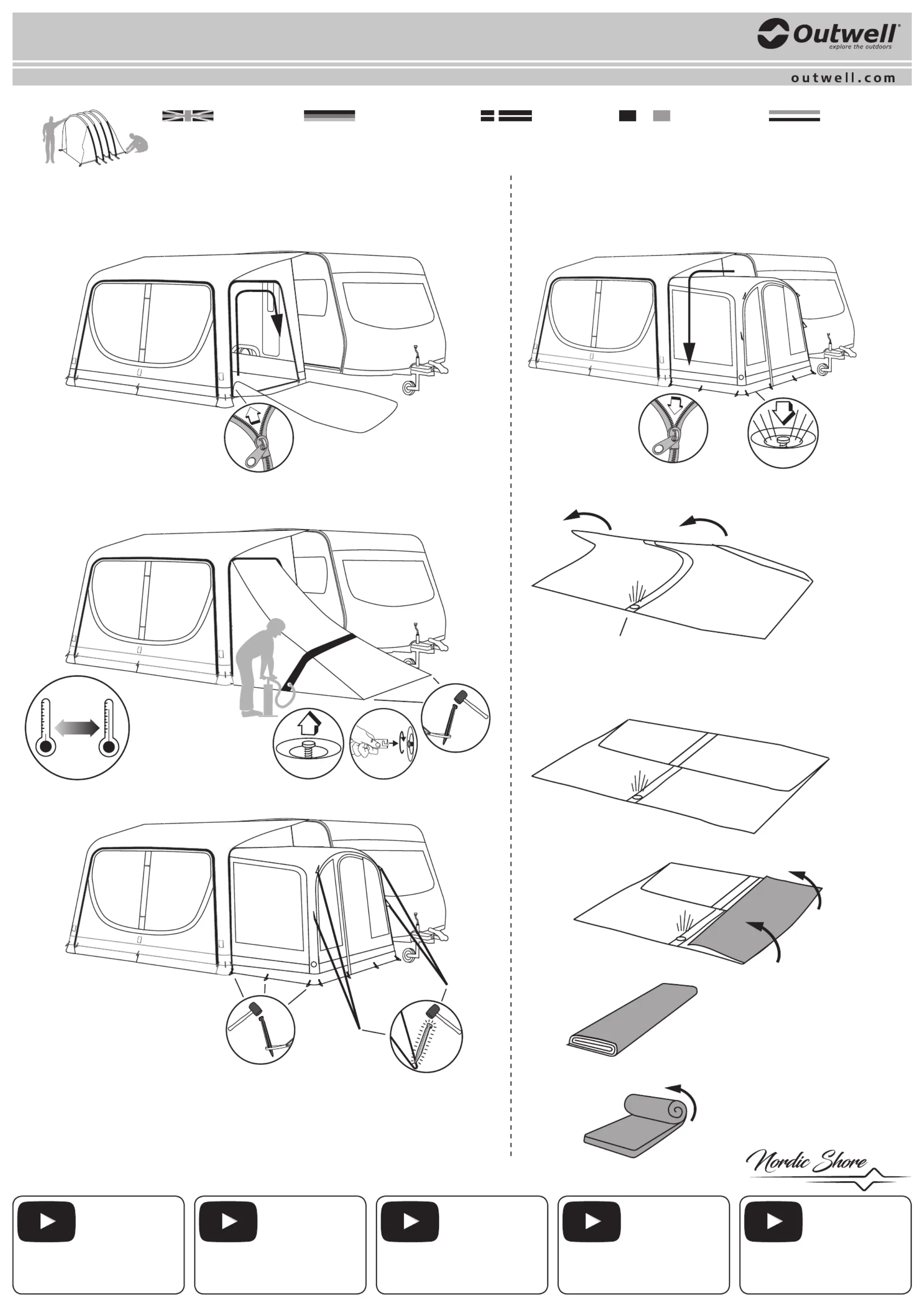 Outwell®
explore the outdoors

outwell.com

Nordic Shore