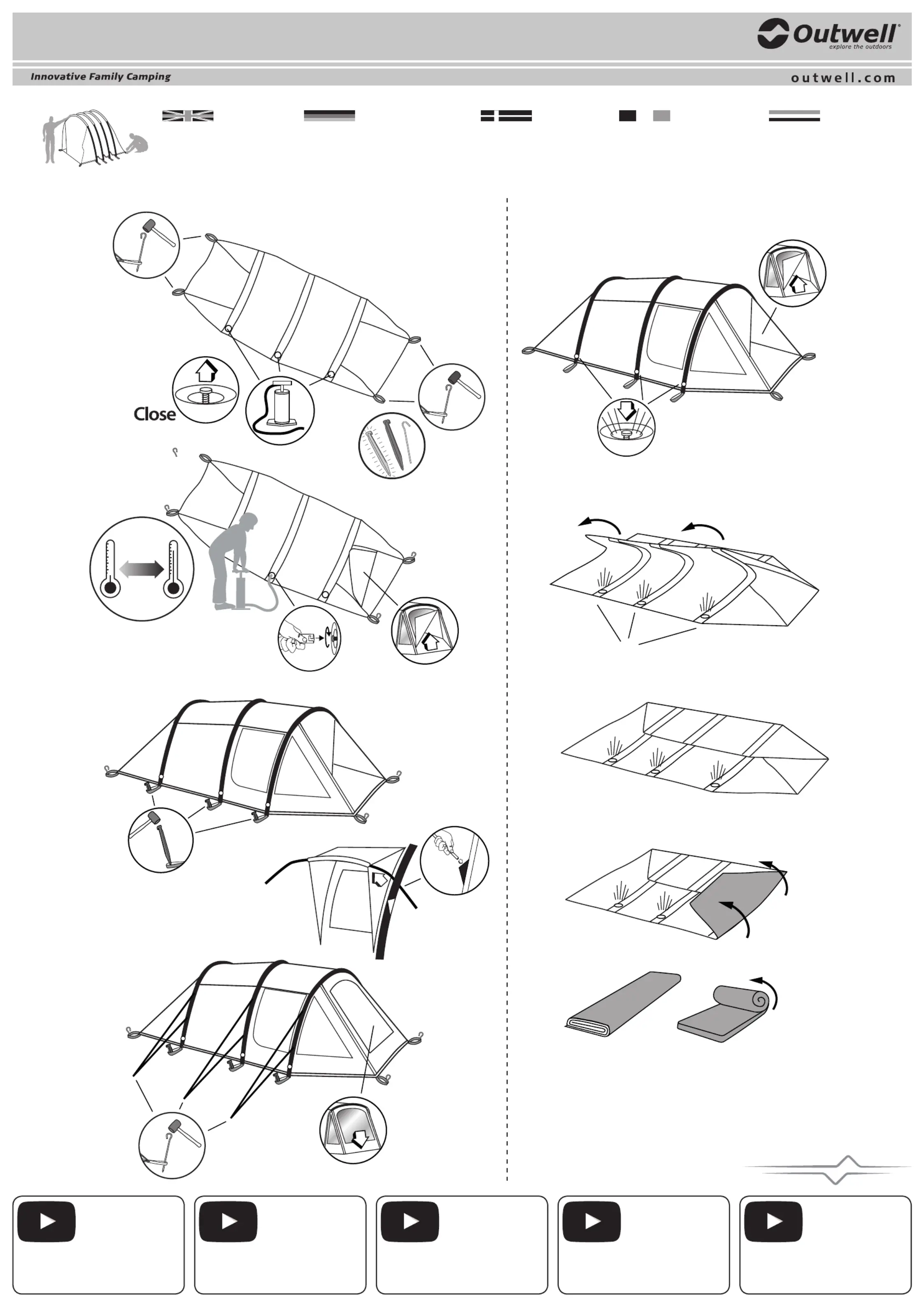 Outwell®
explore the outdoors

Innovative Family Camping

outwell.com

Close