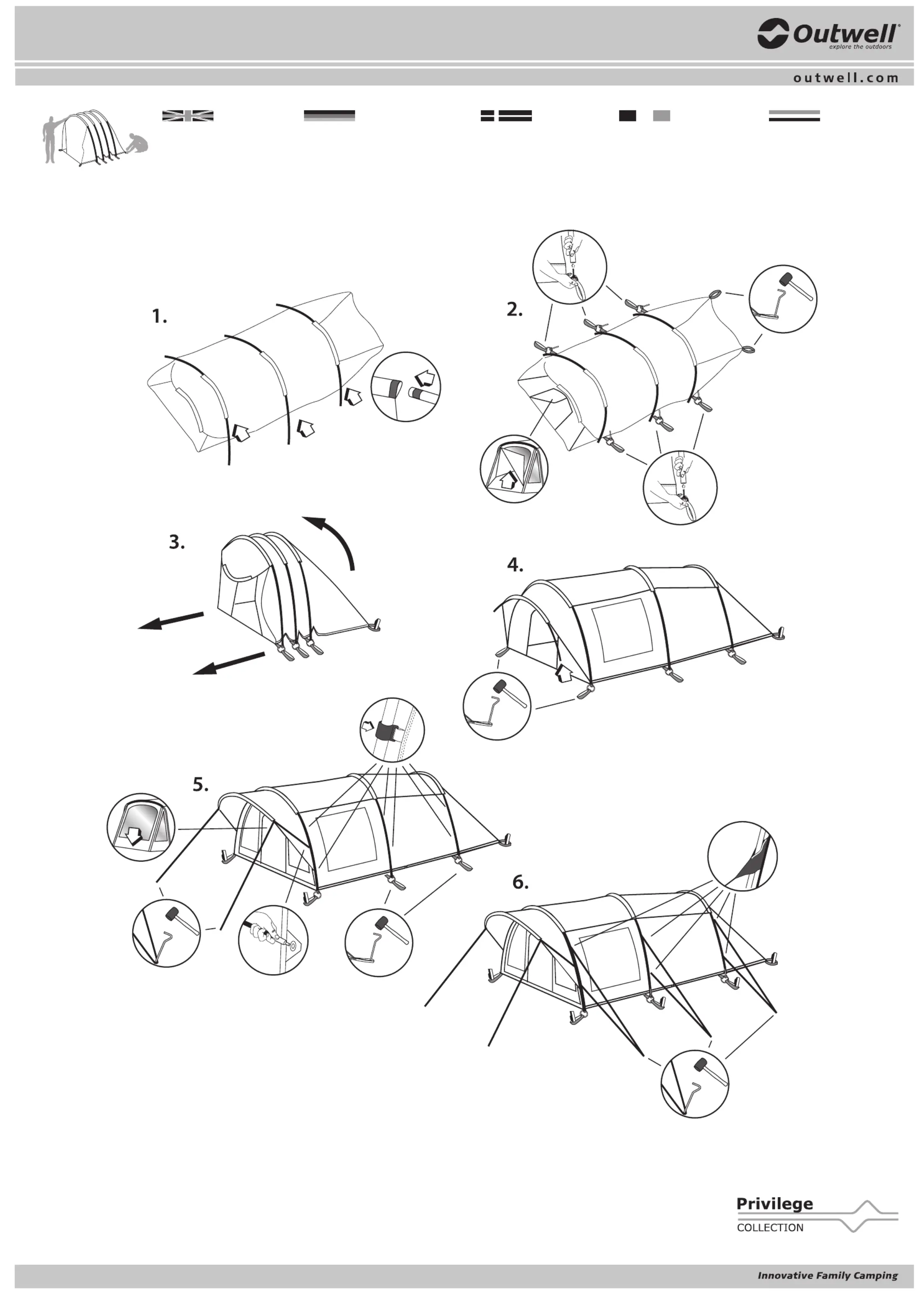 Outwell®
explore the outdoors

outwell.com

1.

2.

3.

4.

5.

6.

Privilege
COLLECTION

Innovative Family Camping