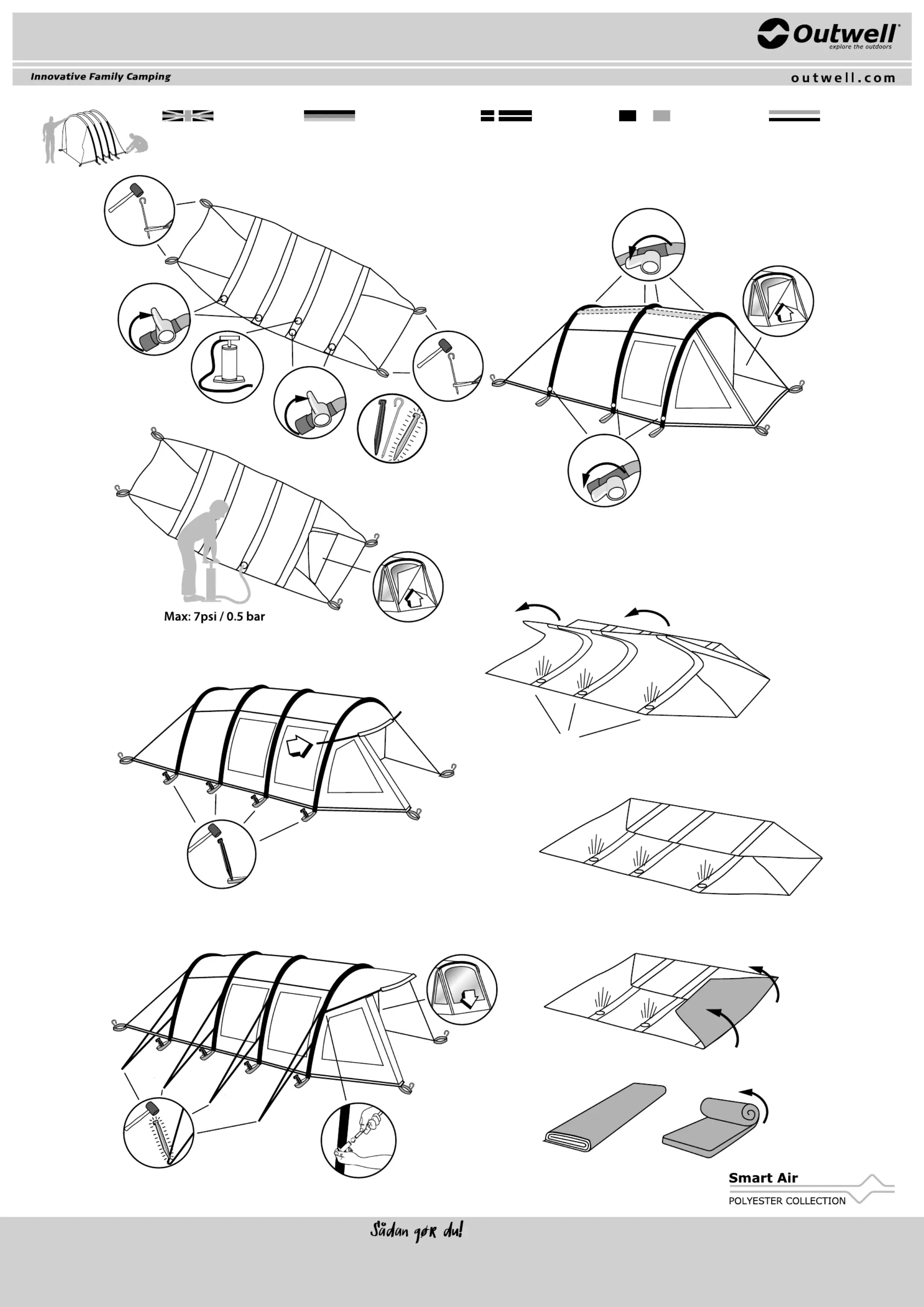 Outwell®
explore the outdoors

Innovative Family Camping

outwell.com

Max: 7psi / 0.5 bar

Smart Air
POLYESTER COLLECTION

Sådan gør du!