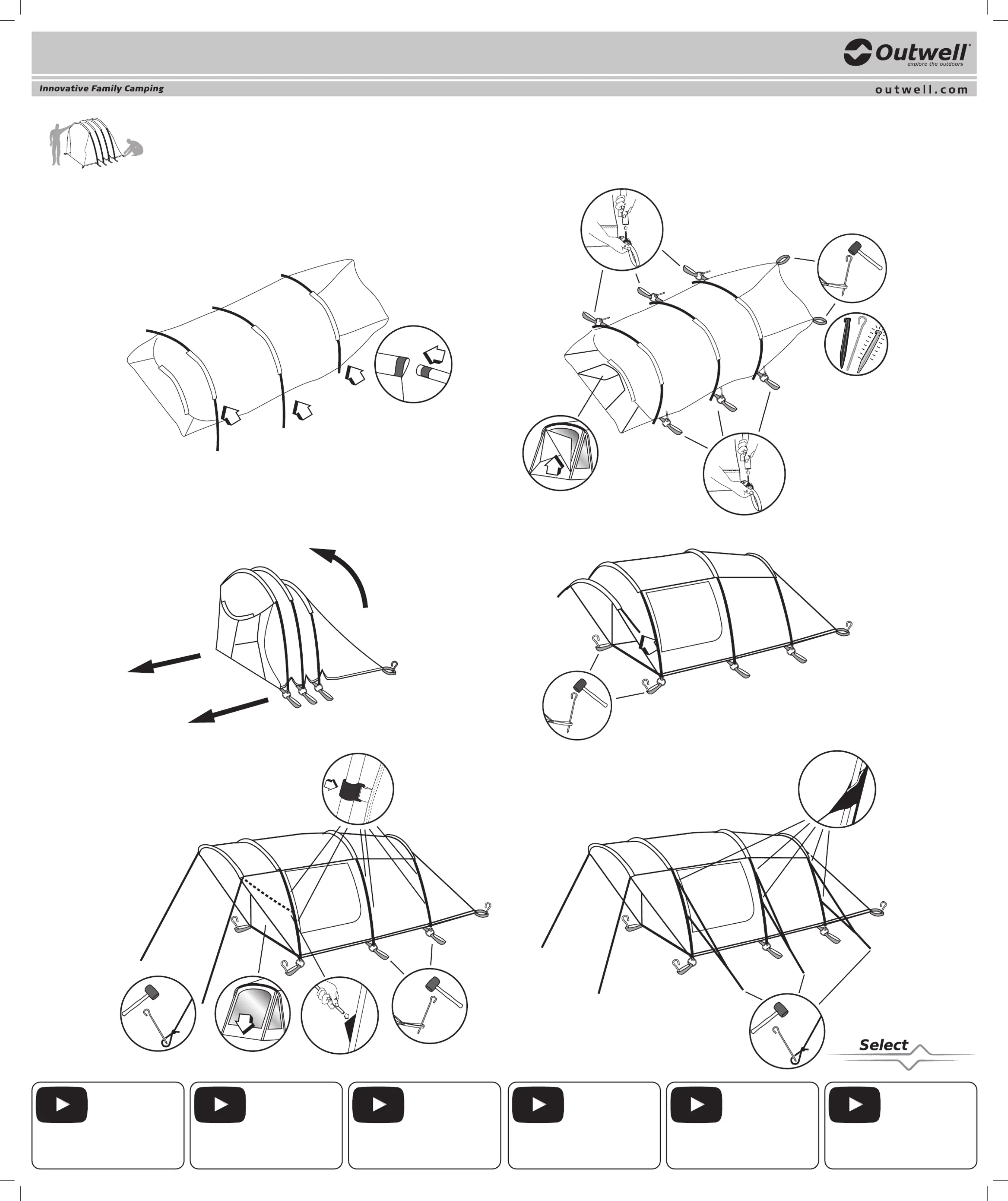 Outwell
explore the outdoors

Innovative Family Camping

outwell.com

Select