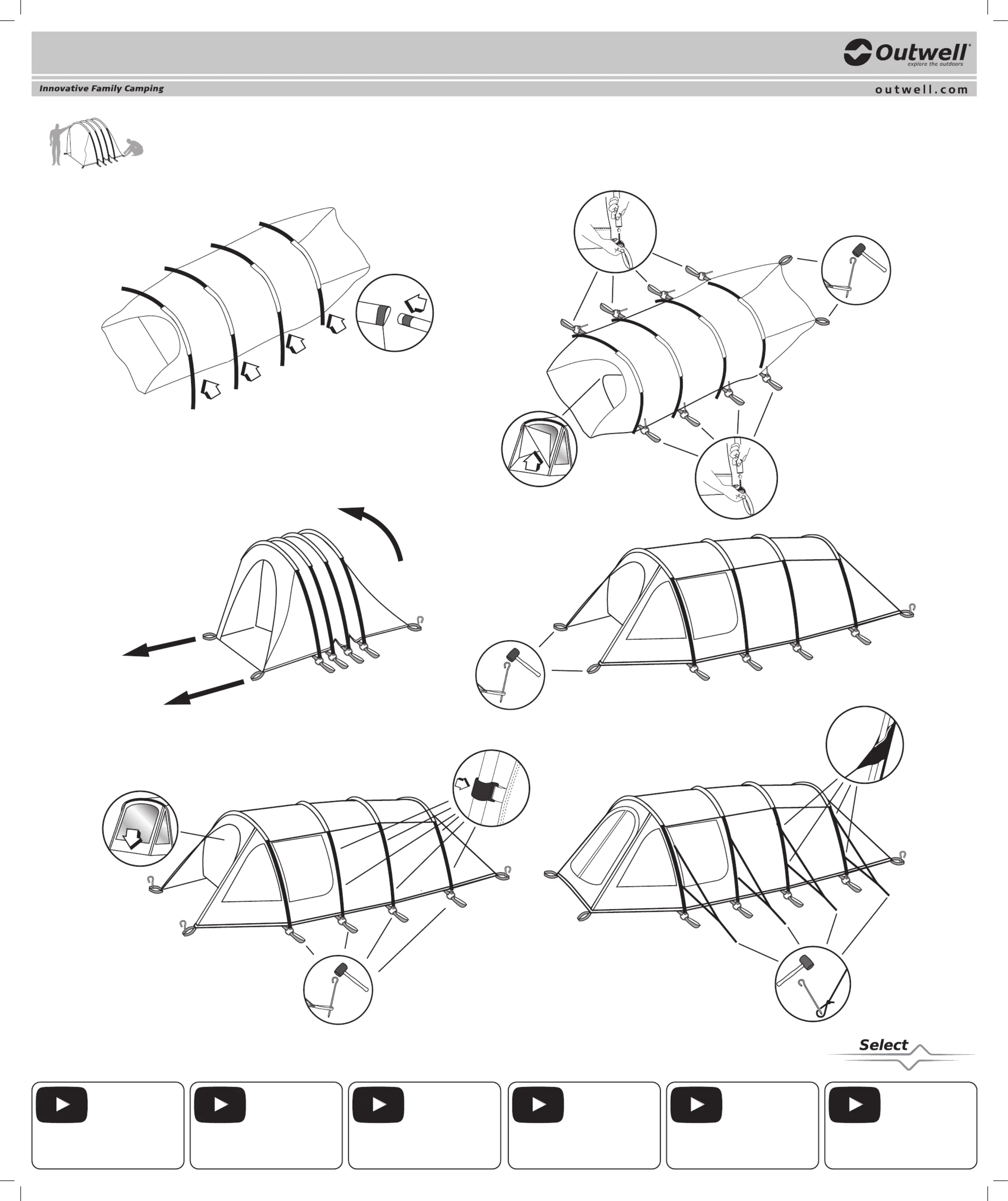 Outwell
explore the outdoors

Innovative Family Camping

outwell.com

Select