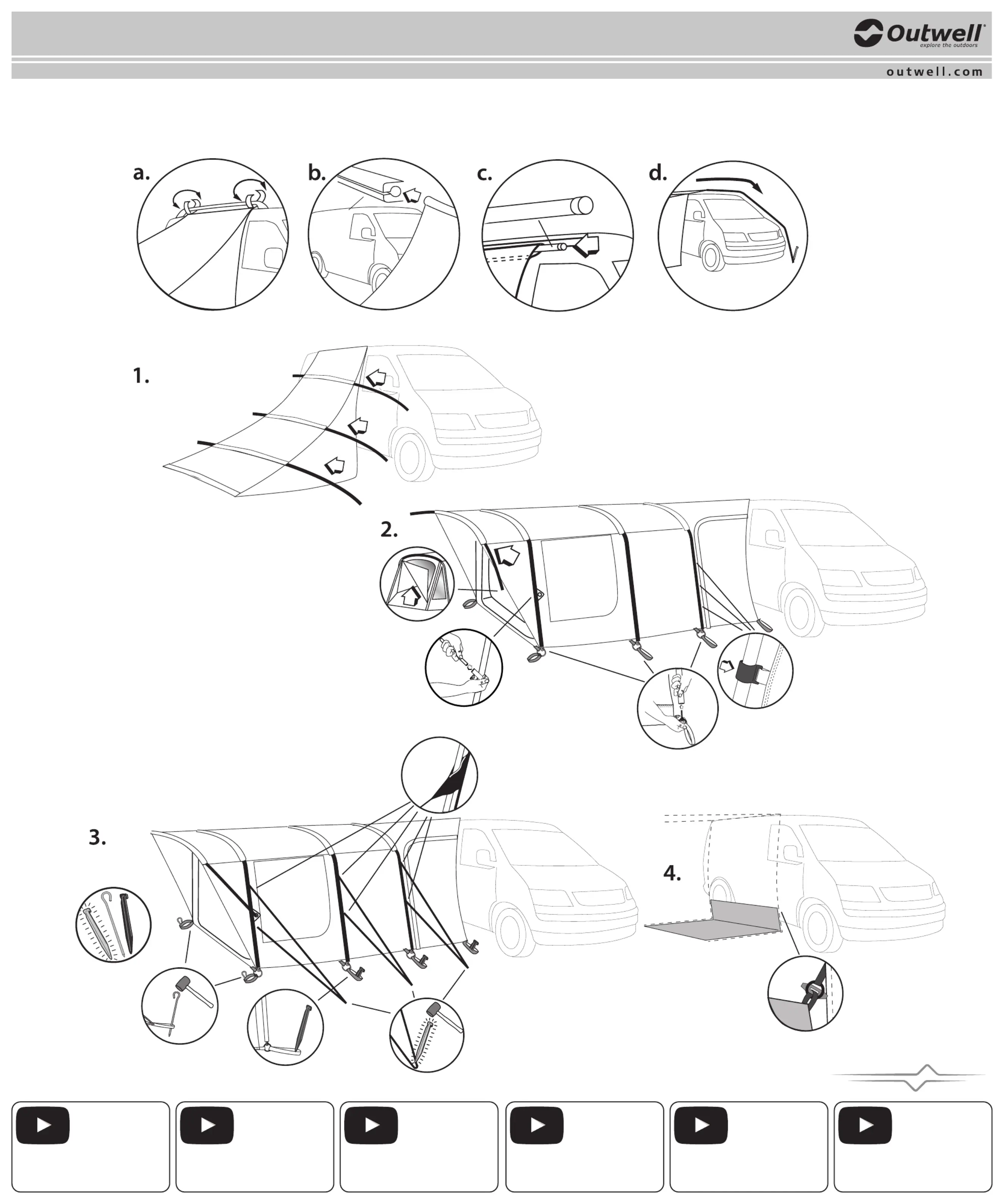 Outwell
explore the outdoors

outwell.com

a.

b.

c.

d.

1.

2.

3.

4.