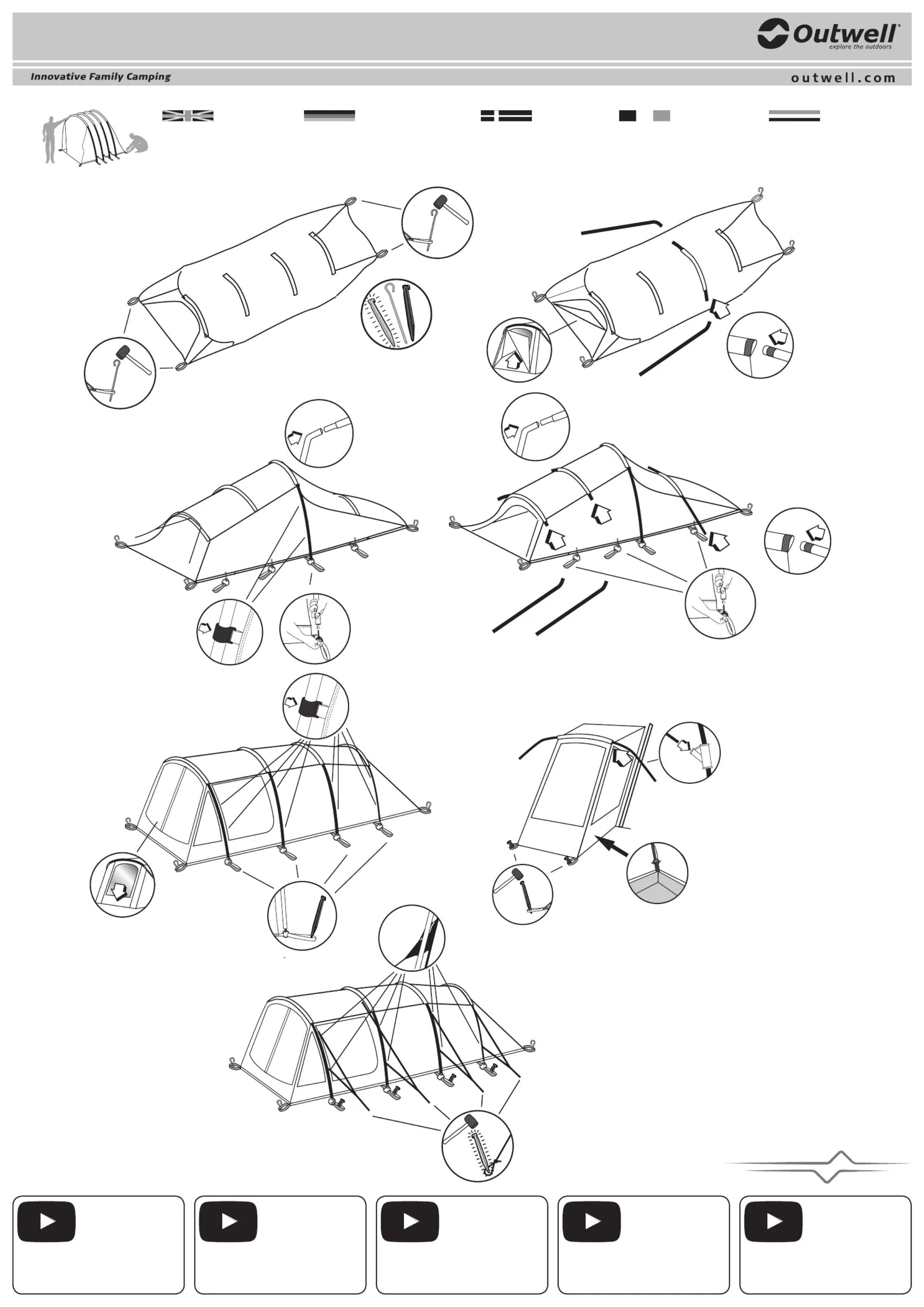 Outwell®
explore the outdoors

Innovative Family Camping

outwell.com