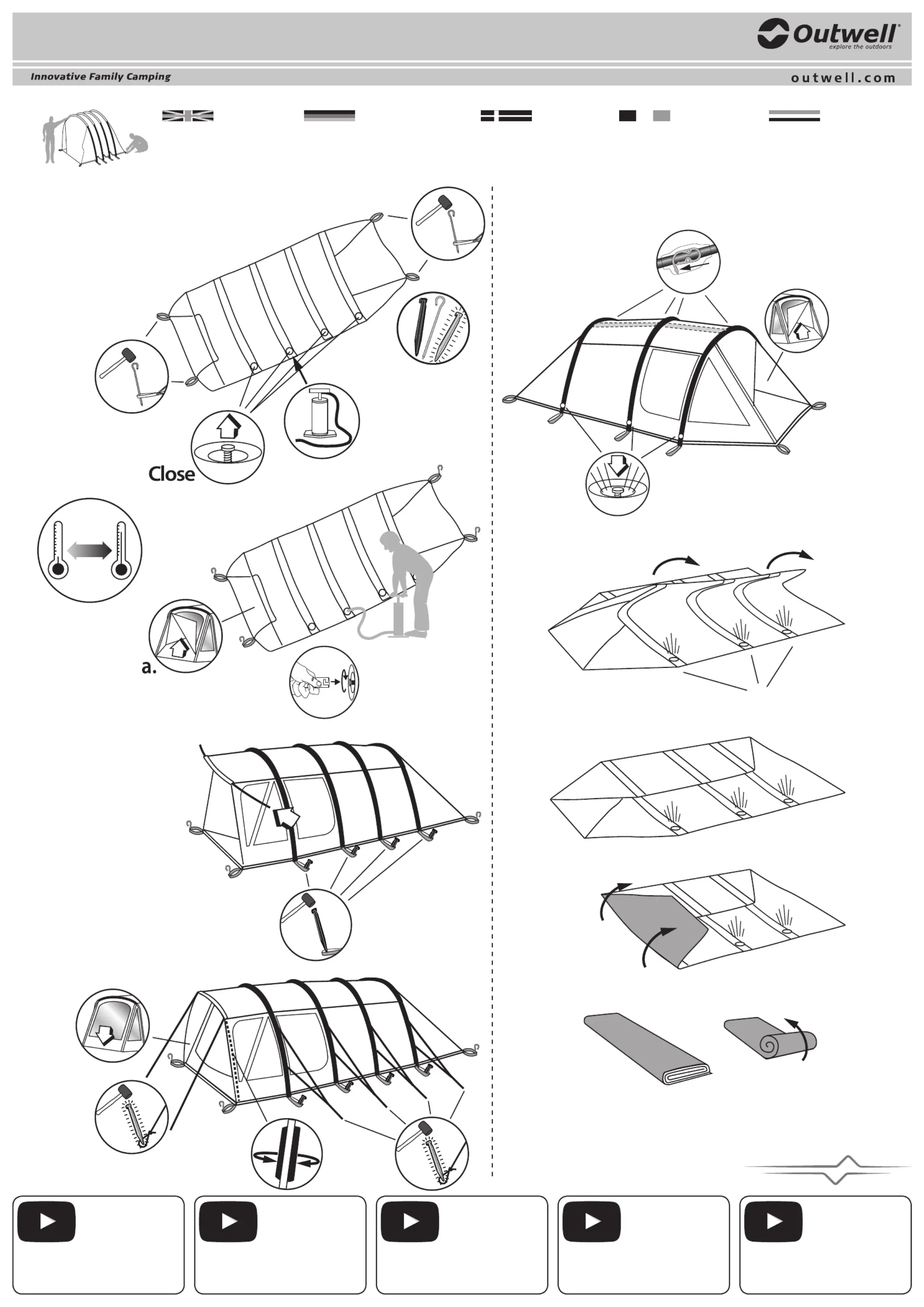 Outwell®
explore the outdoors

Innovative Family Camping

outwell.com

Close

a.