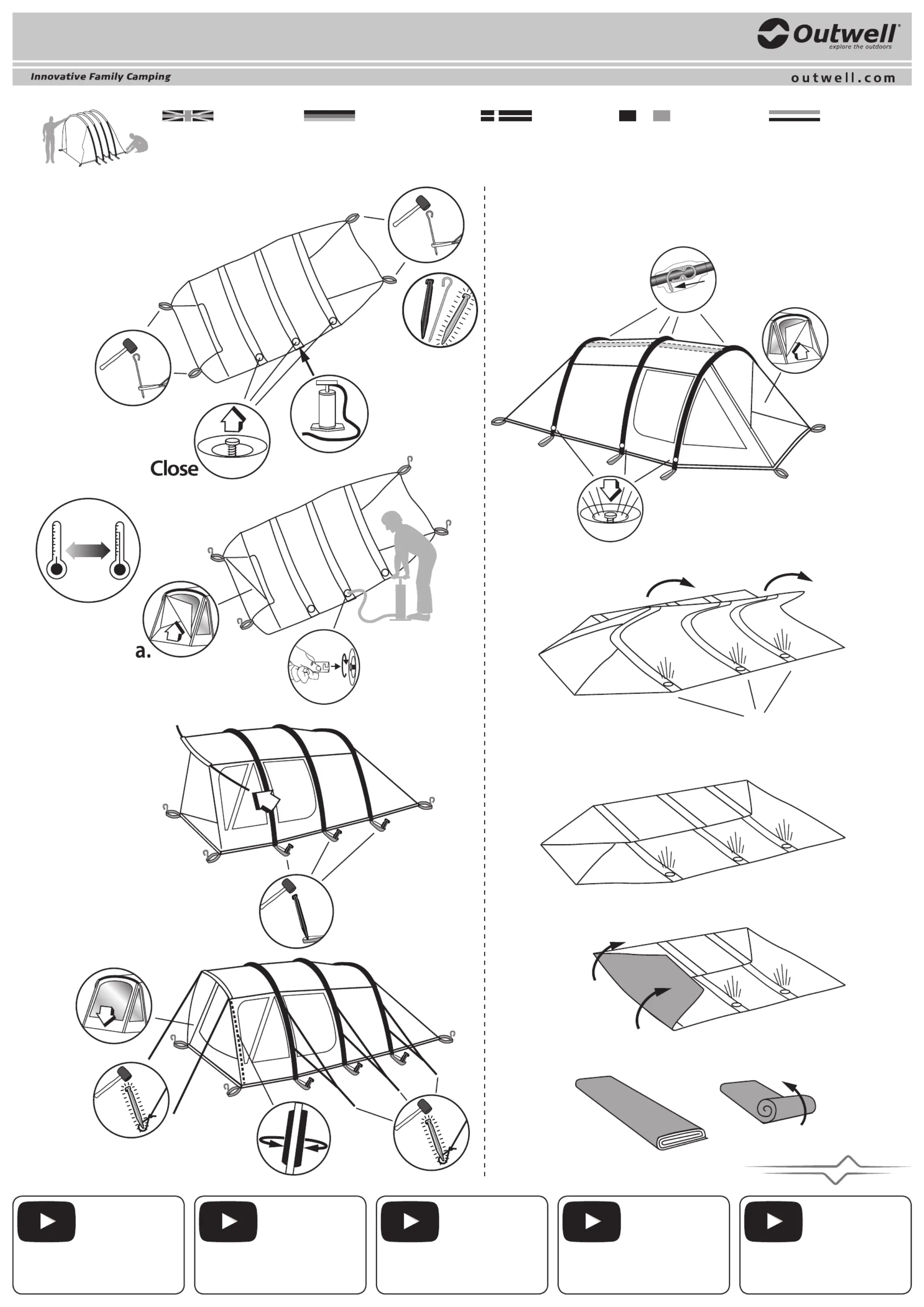 Outwell®
explore the outdoors

Innovative Family Camping

outwell.com

Close

a.