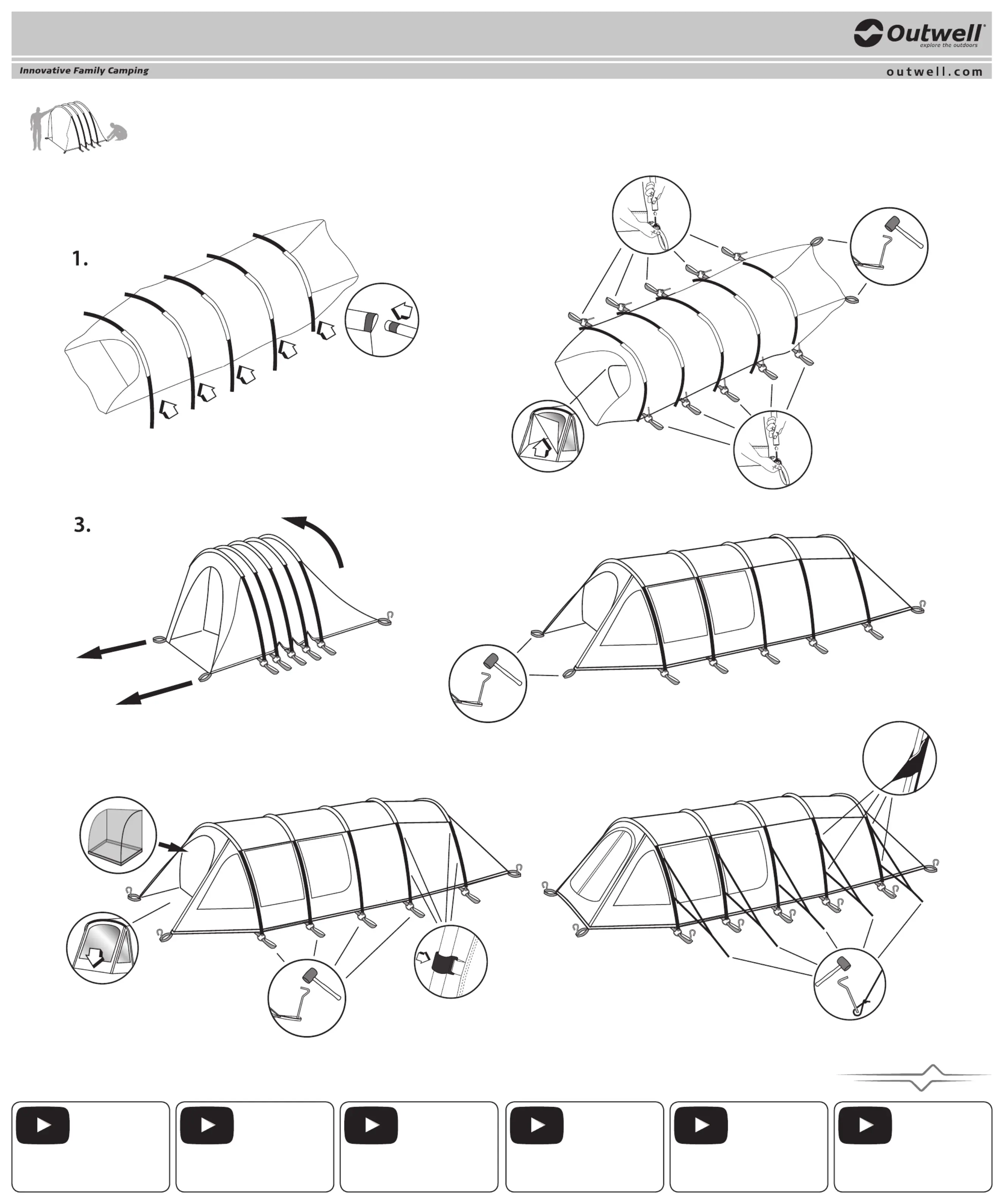 Outwell
explore the outdoors

Innovative Family Camping

outwell.com

1.

3.