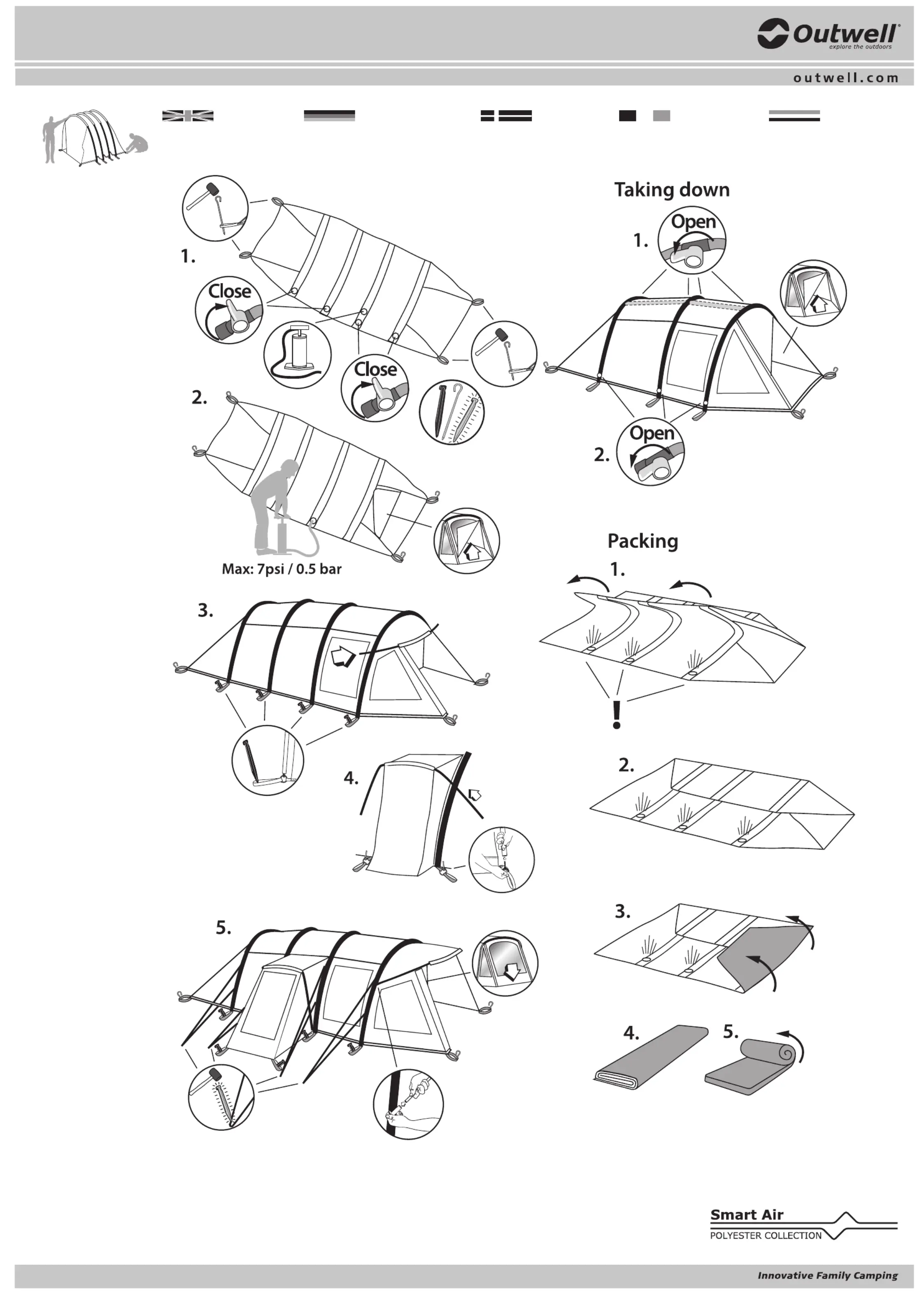 Outwell®
explore the outdoors

outwell.com

1.
Close
Close

2.
Max: 7psi / 0.5 bar

3.

4.

5.

Taking down
1.
Open
2.
Open

Packing
1.
!
2.
3.
4.
5.

Smart Air
POLYESTER COLLECTION

Innovative Family Camping