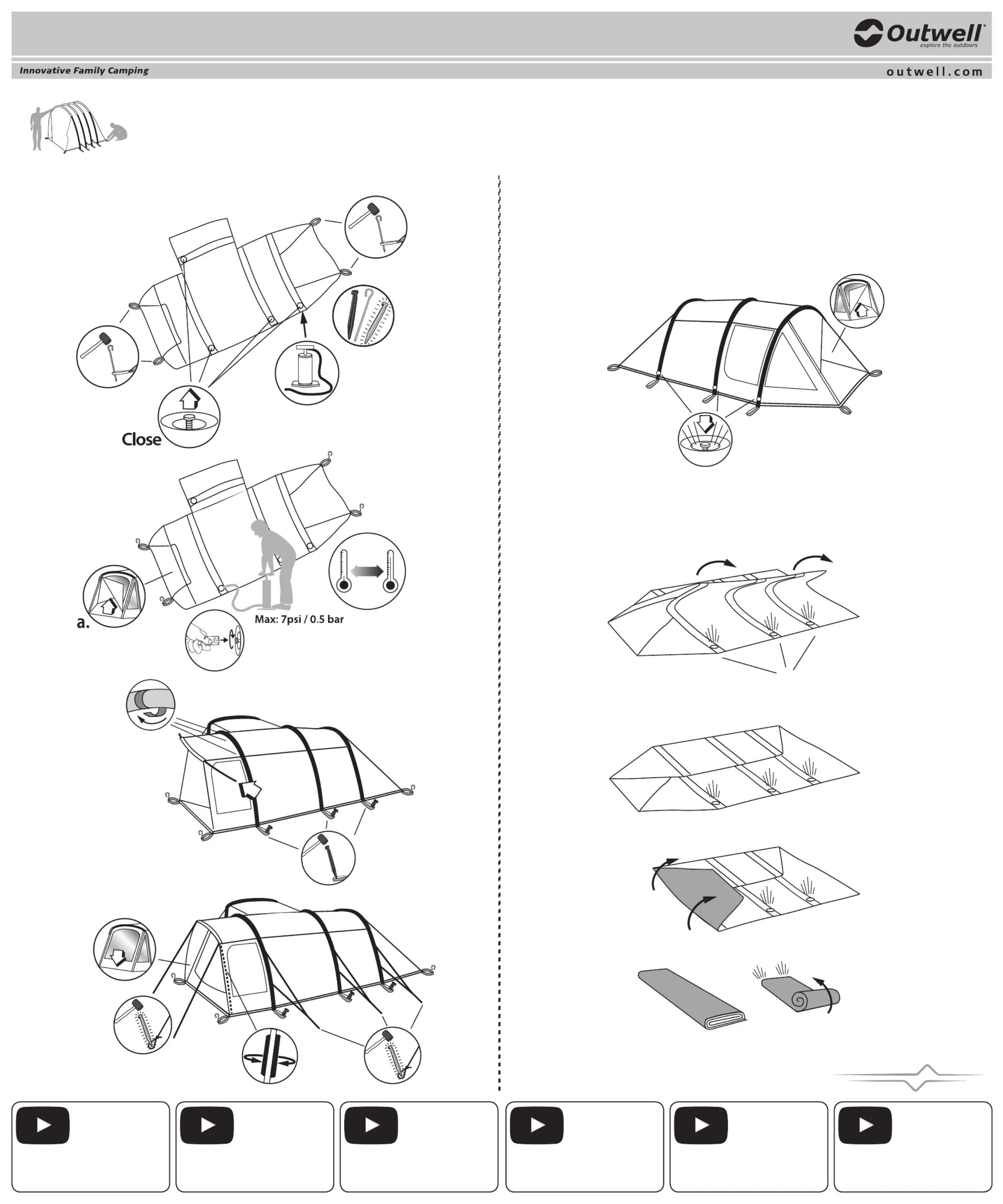 Outwell
explore the outdoors

Innovative Family Camping

outwell.com

Close

a.

Max: 7psi / 0.5 bar