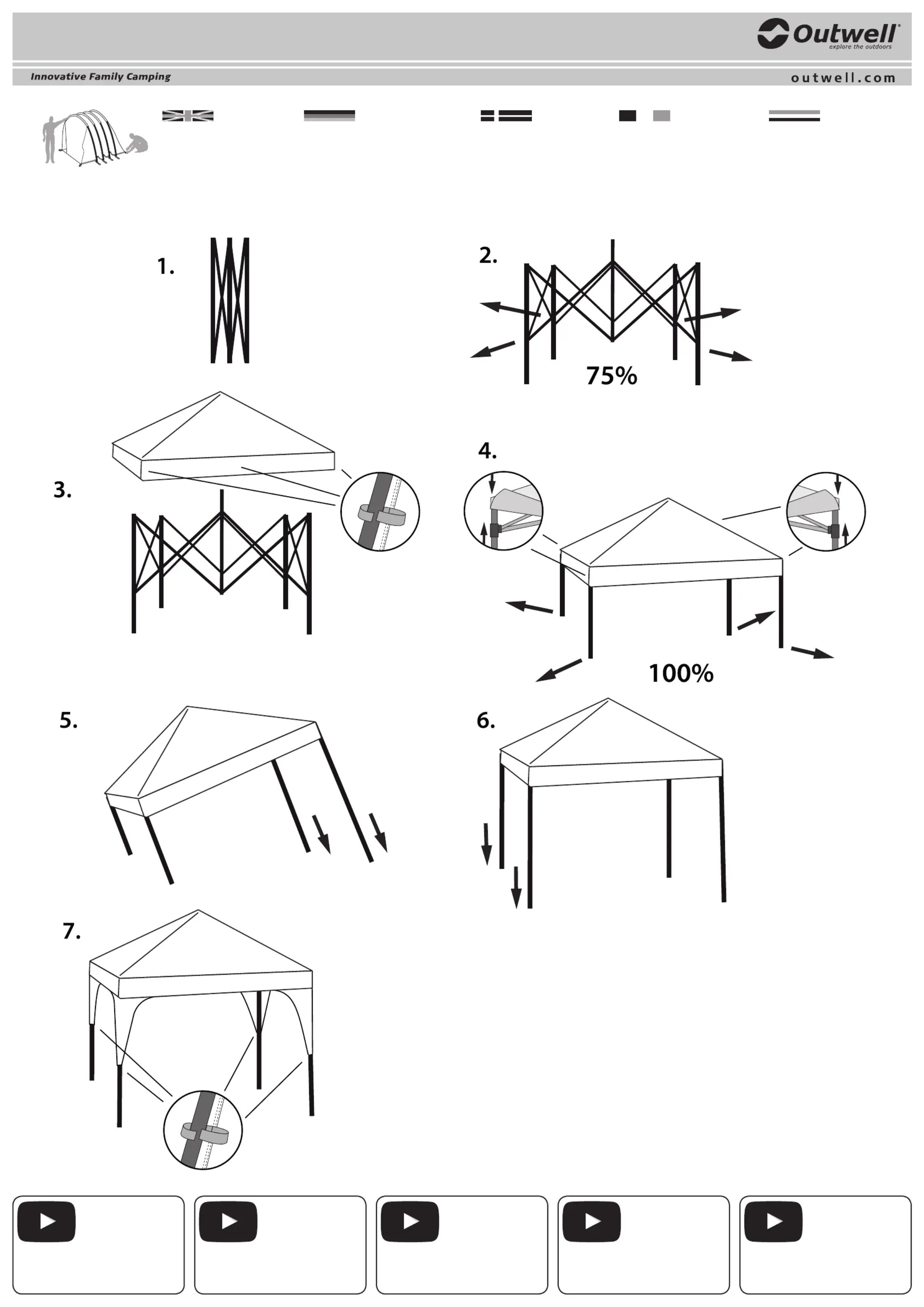 Outwell®
explore the outdoors

Innovative Family Camping

outwell.com

1.

2.

75%

3.

4.

100%

5.

6.

7.