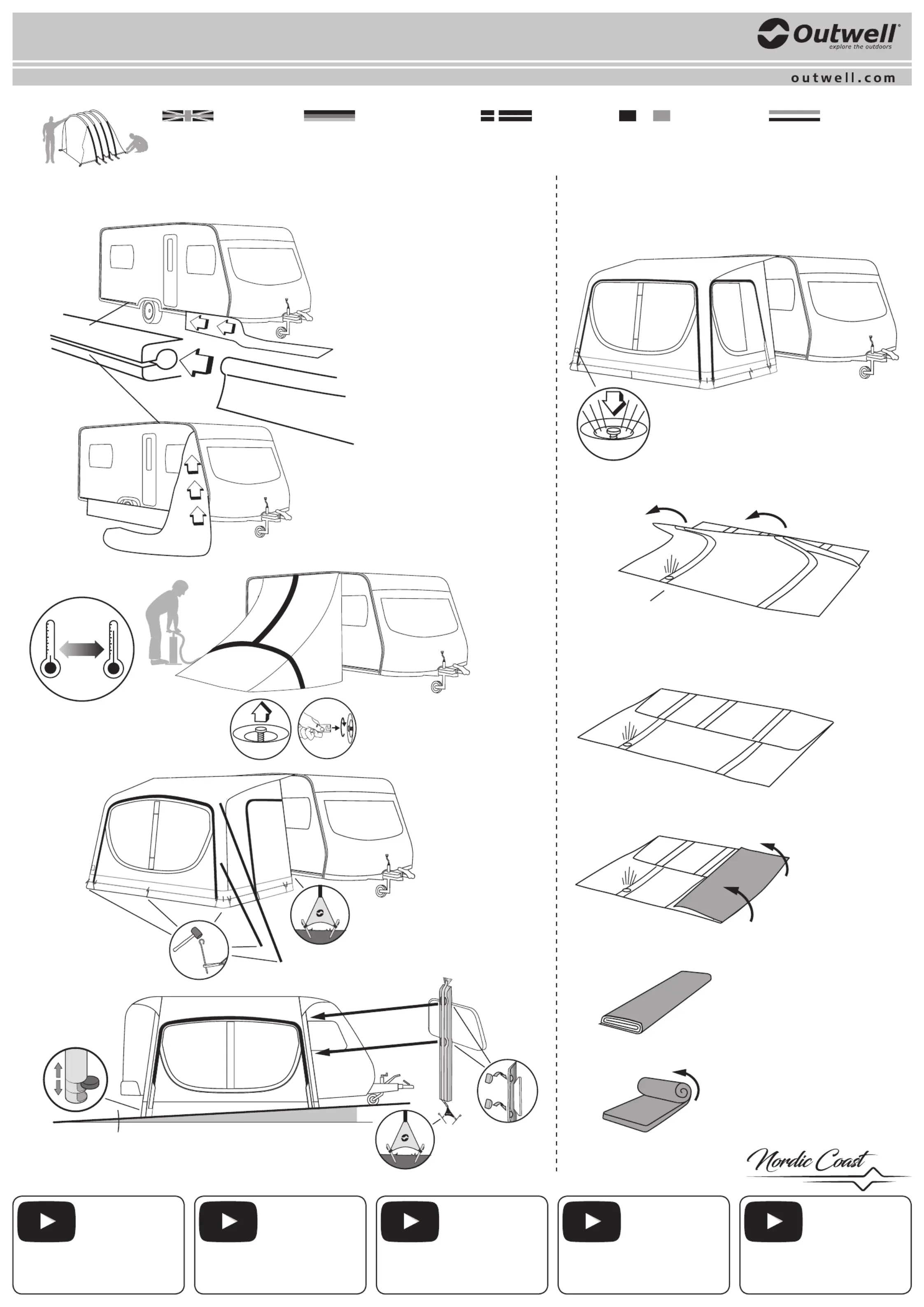 Outwell®
explore the outdoors

outwell.com

Nordic Coast