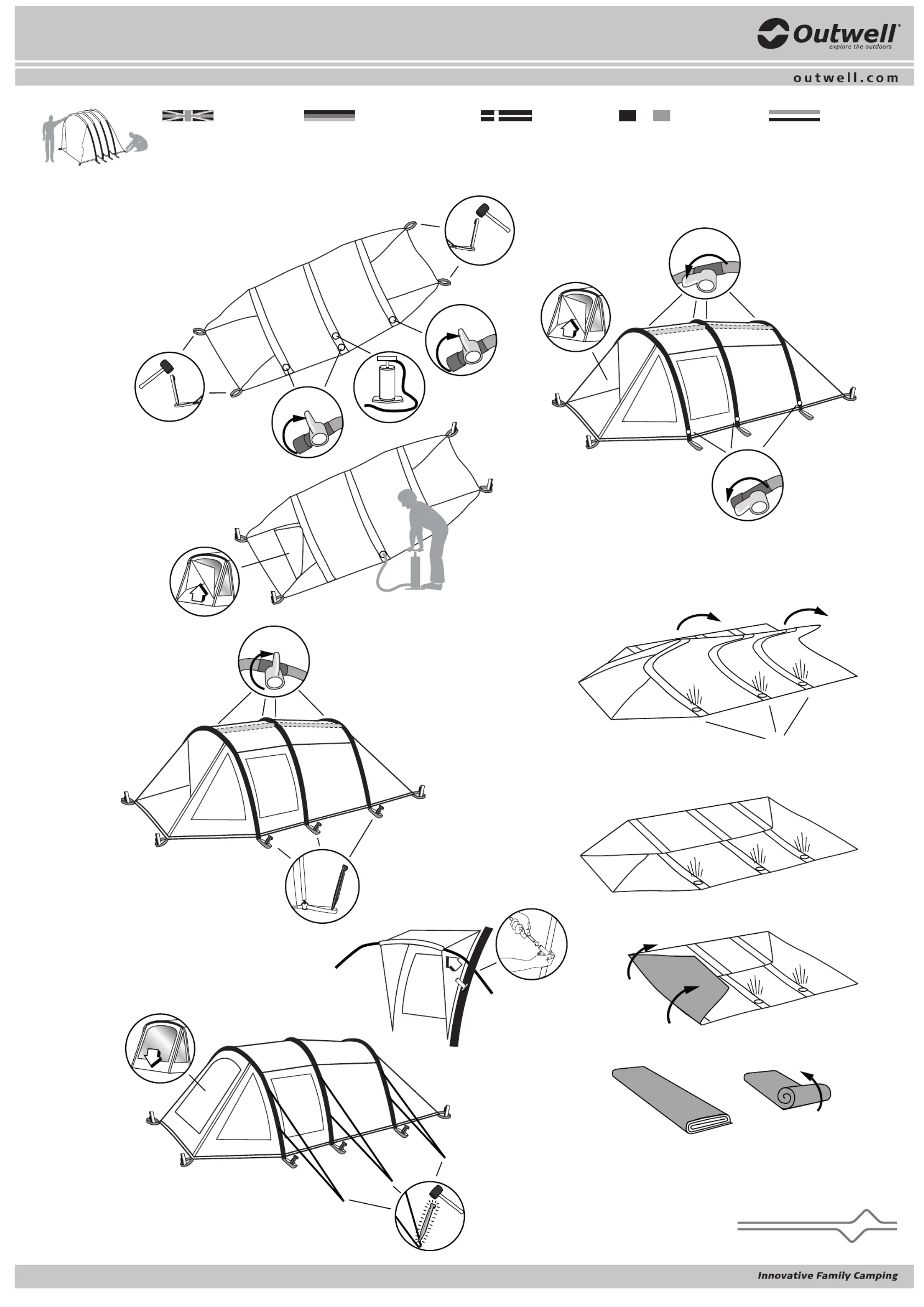 Outwell®
explore the outdoors

outwell.com

Innovative Family Camping