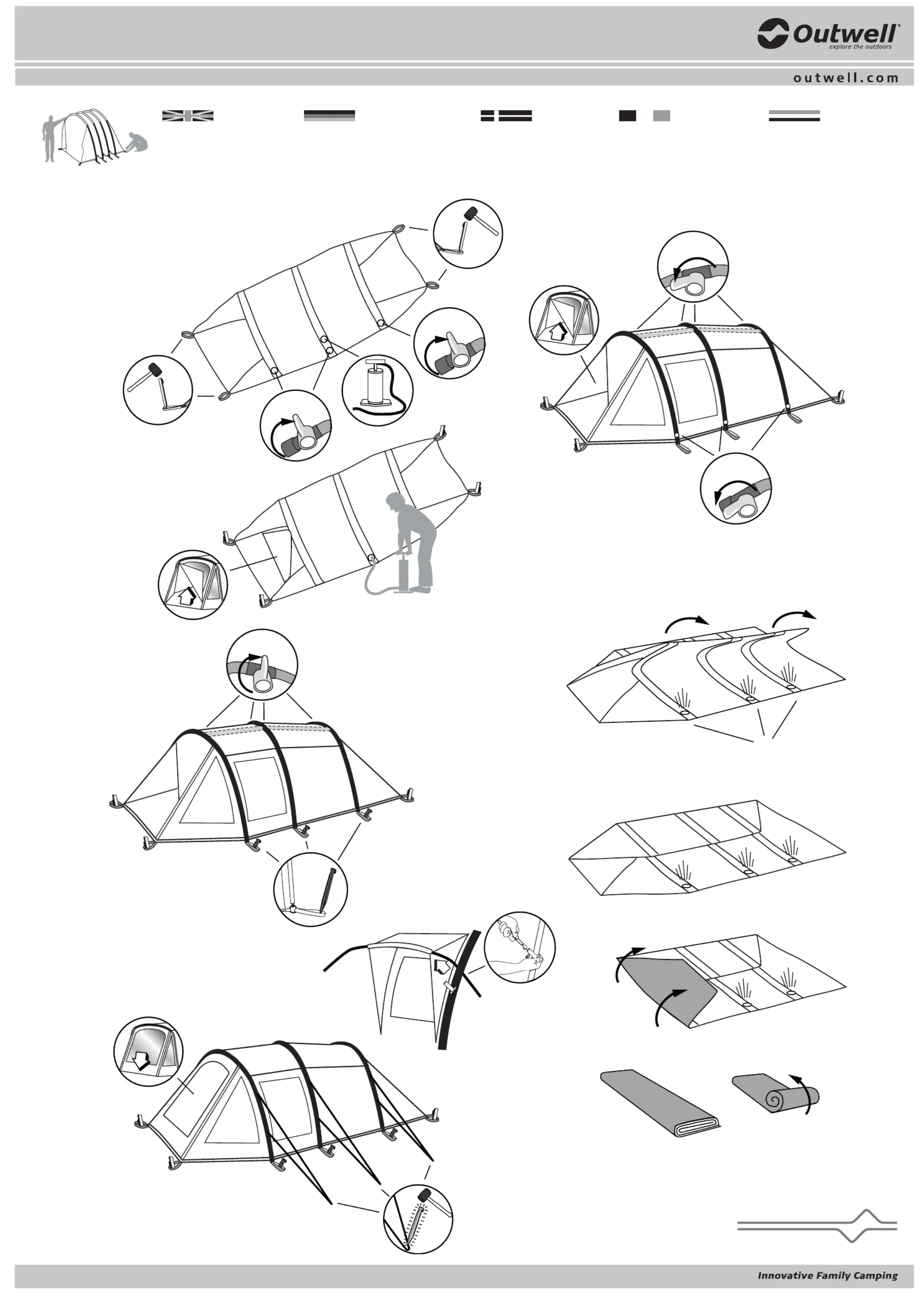 Outwell®
explore the outdoors

outwell.com

Innovative Family Camping