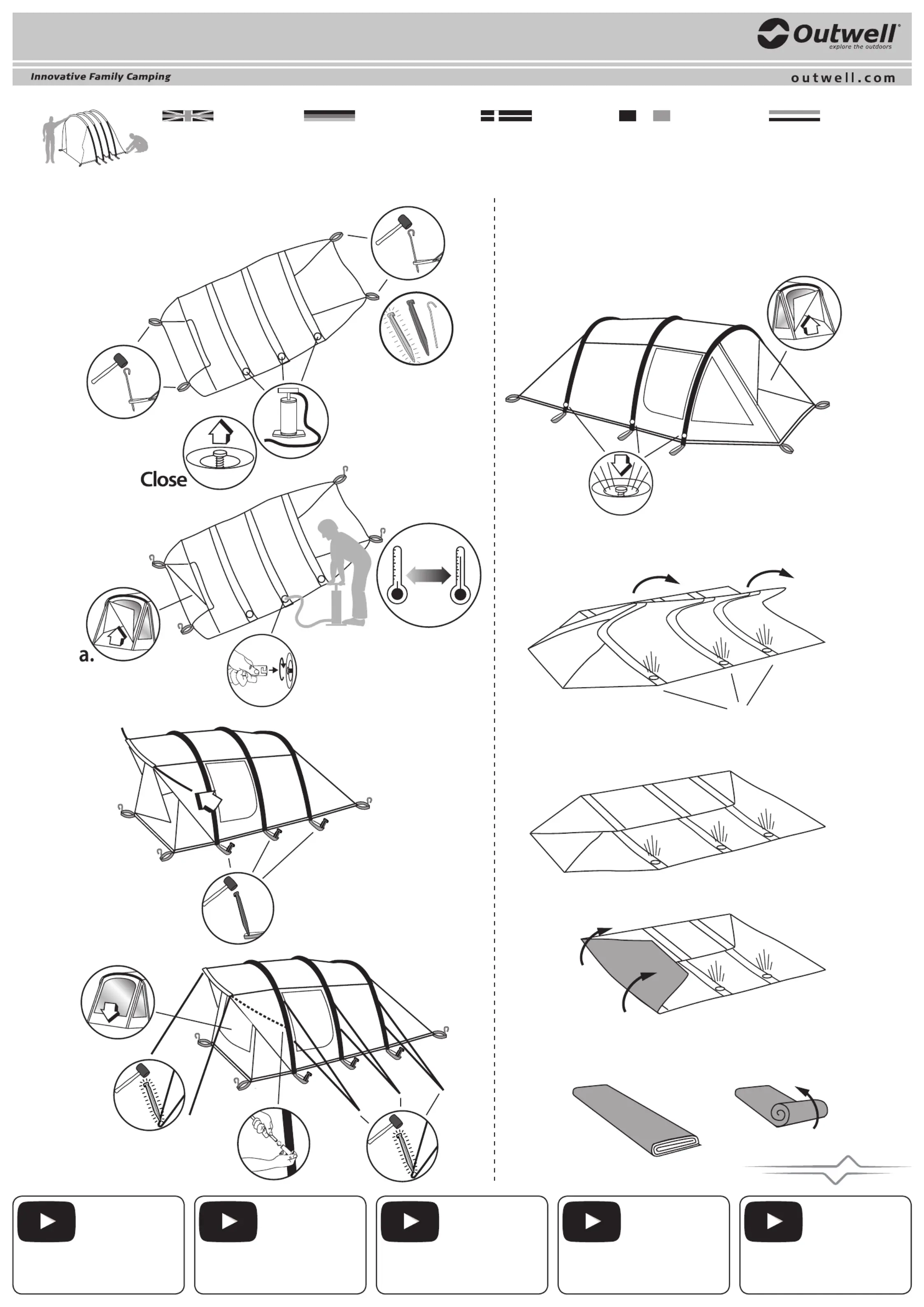 Outwell®
explore the outdoors

Innovative Family Camping

outwell.com

Close

a.